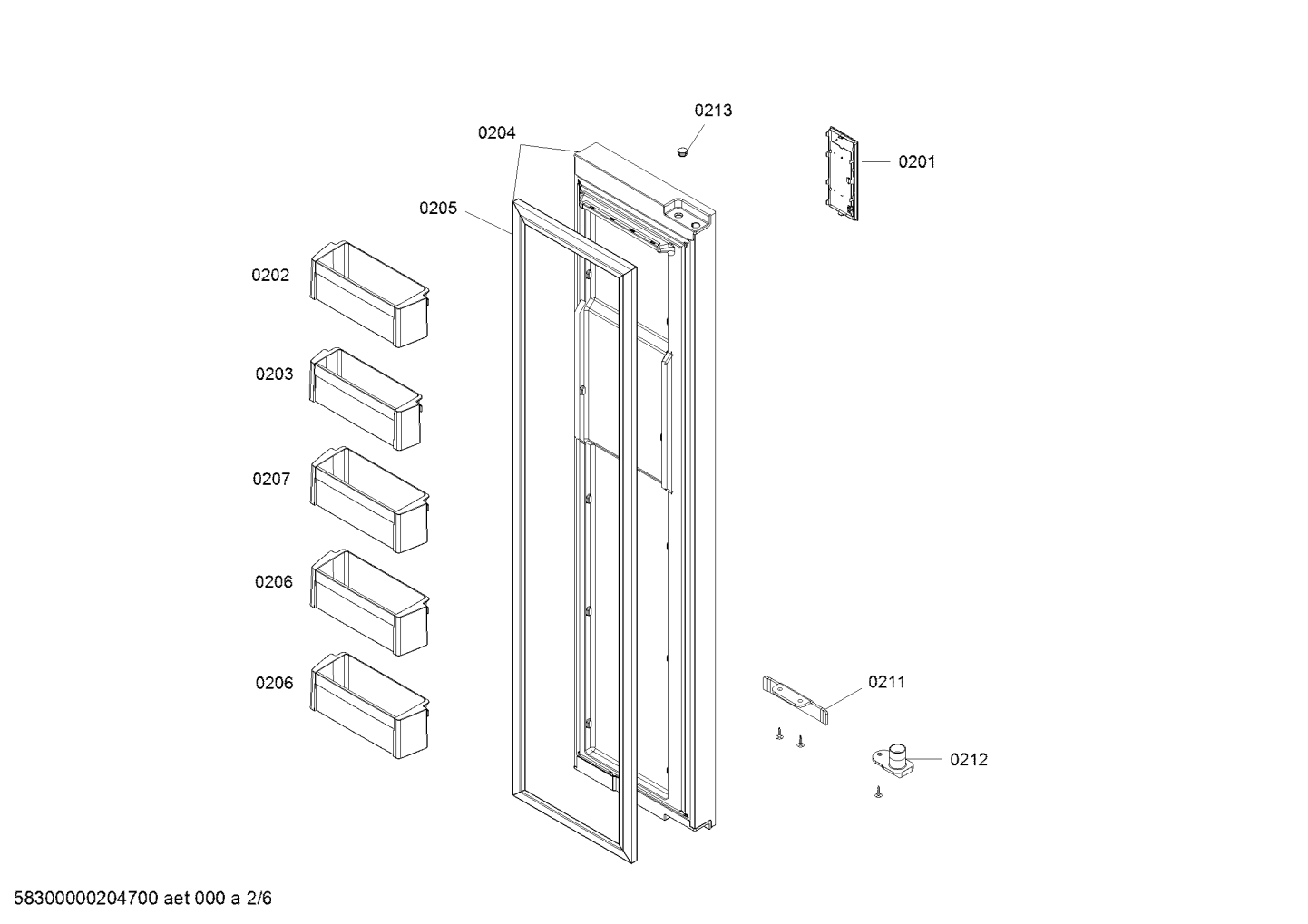 0213
0204
0201
0205
0202
0203
0207
0206
0206
0211
0212

58300000204700 aet 000 a 2/6