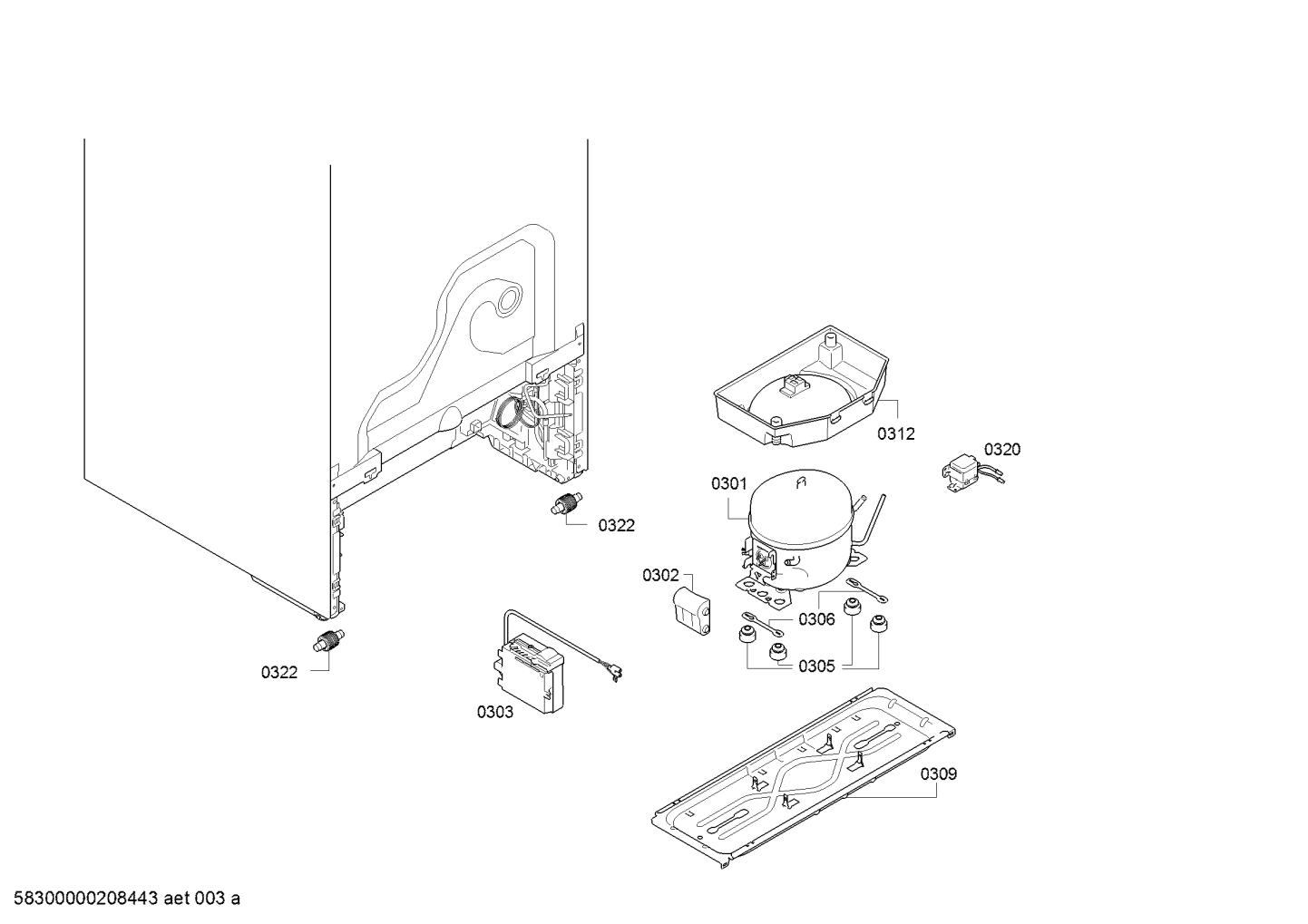 0312

0320

0301

0322

0302

0306

0305

0322

0303

0309

58300000208443 aet 003 a