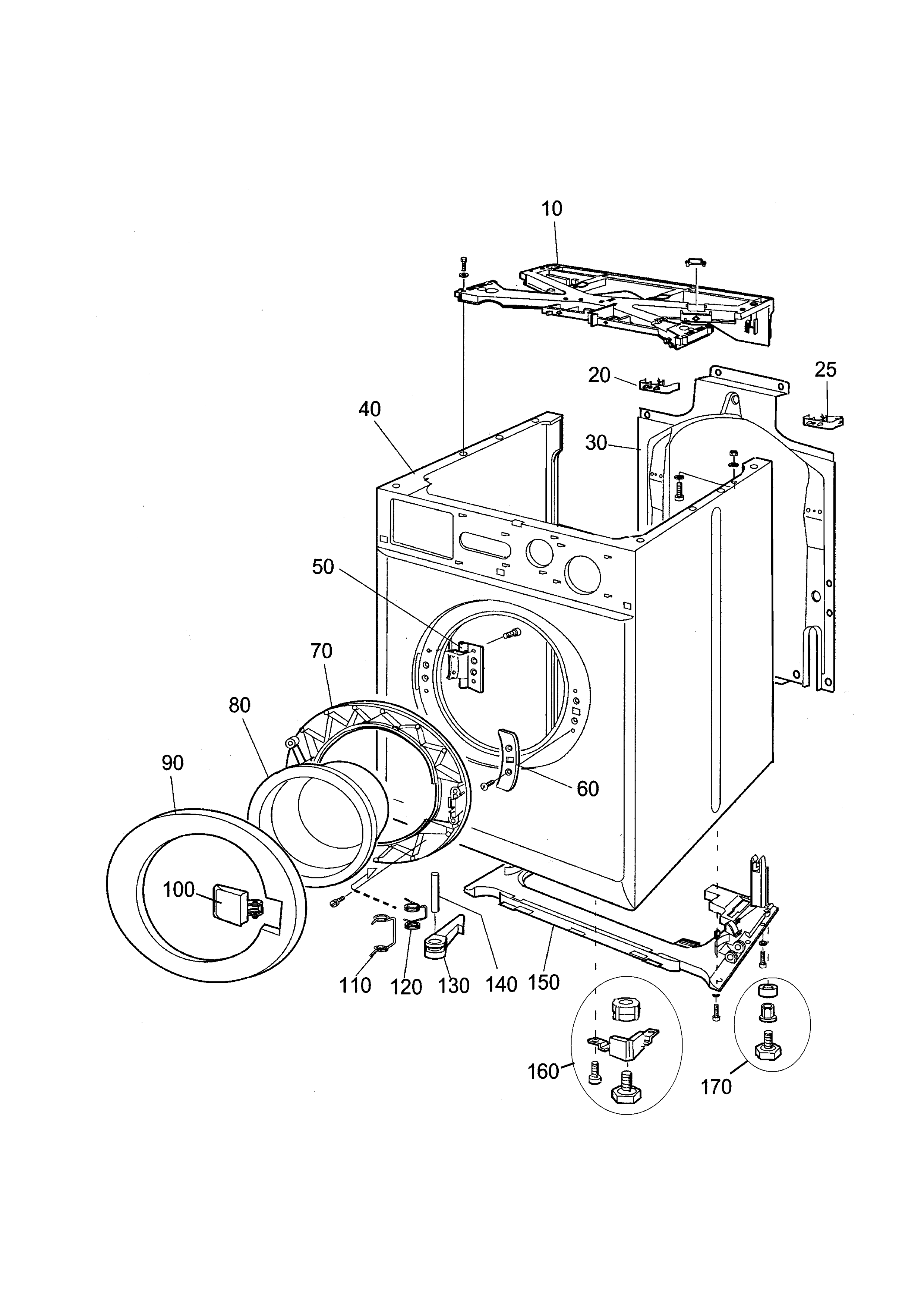 10
20
25
40
30
50
70
80
90
60
100
110
120
130
140
150
160
170