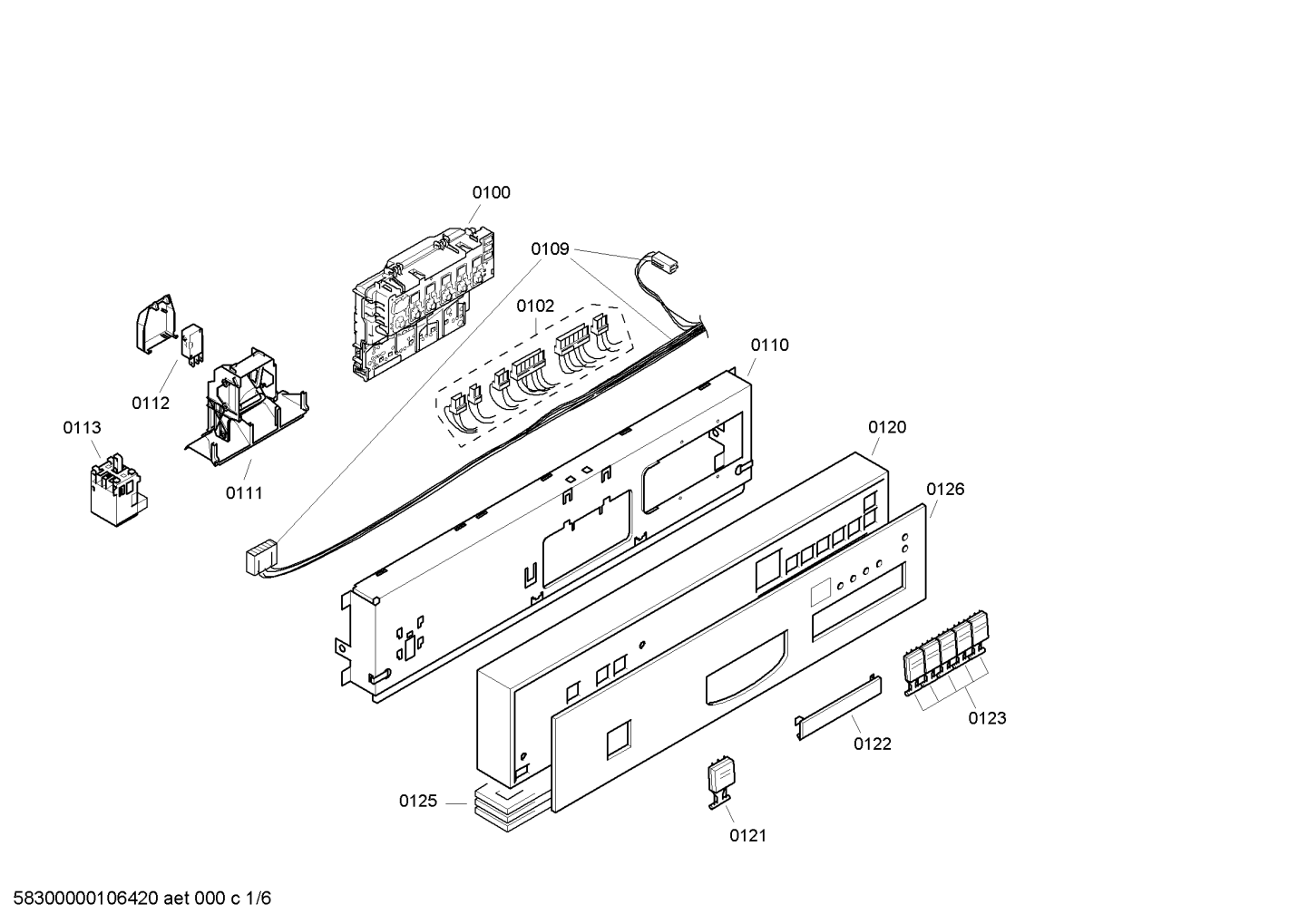 0100
0109
0102
0110
0112
0113
0111
0120
0126
0123
0122
0125
0121
58300000106420 aet 000 c 1/6