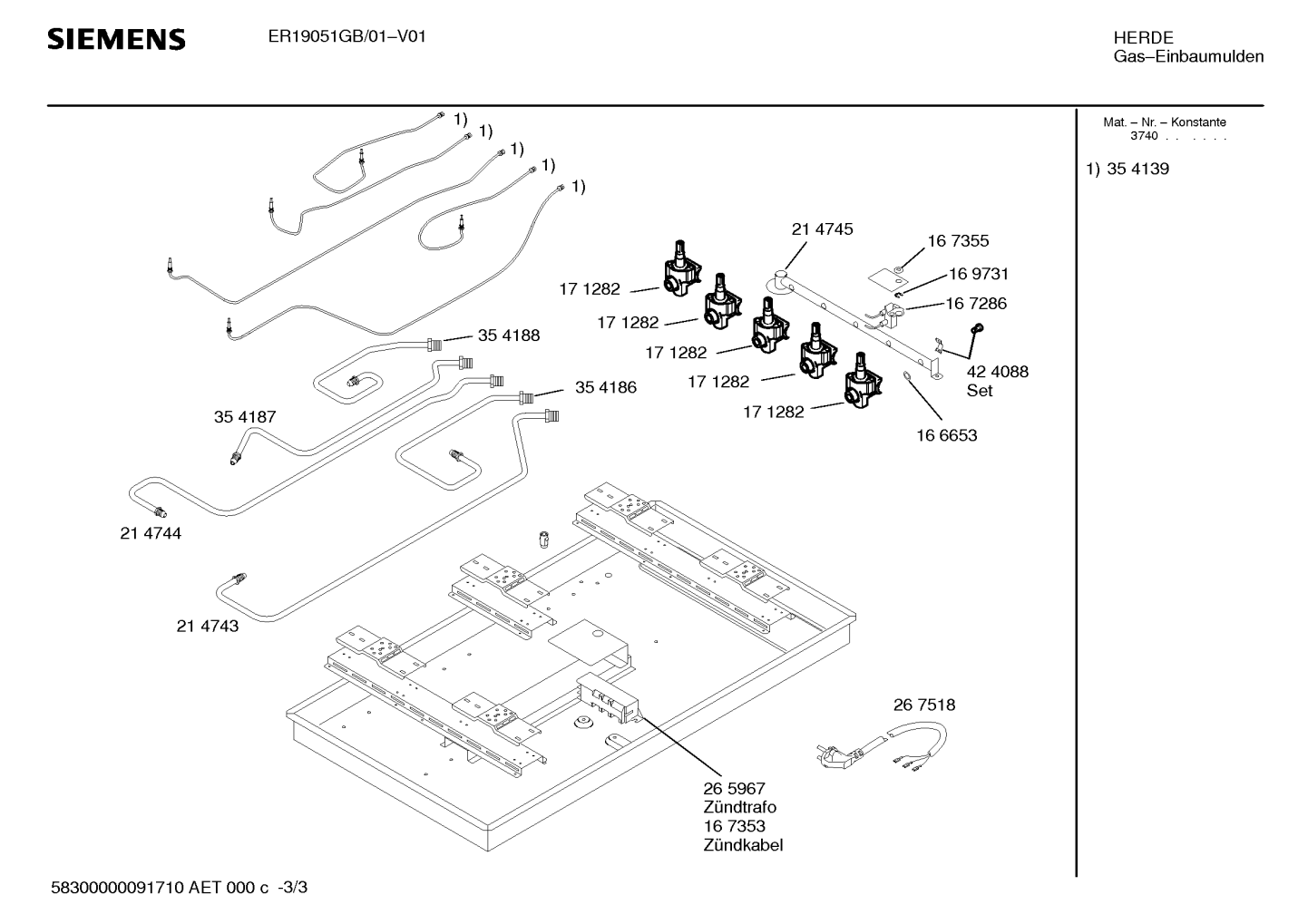 SIEMENS

ER19051GB/01–V01

HERDE
Gas–Einbaumulden

Mat. – Nr. – Konstante
3740 . . . . . .

1) 35 4139

1)
1)
1)
1)
1)

21 4745
16 7355
16 9731
16 7286
17 1282
17 1282
17 1282
17 1282
17 1282
42 4088
Set
16 6653

35 4188
35 4186
35 4187
21 4744
21 4743

26 7518

26 5967
Zündtrafo
16 7353
Zündkabel

58300000091710 AET 000 c -3/3