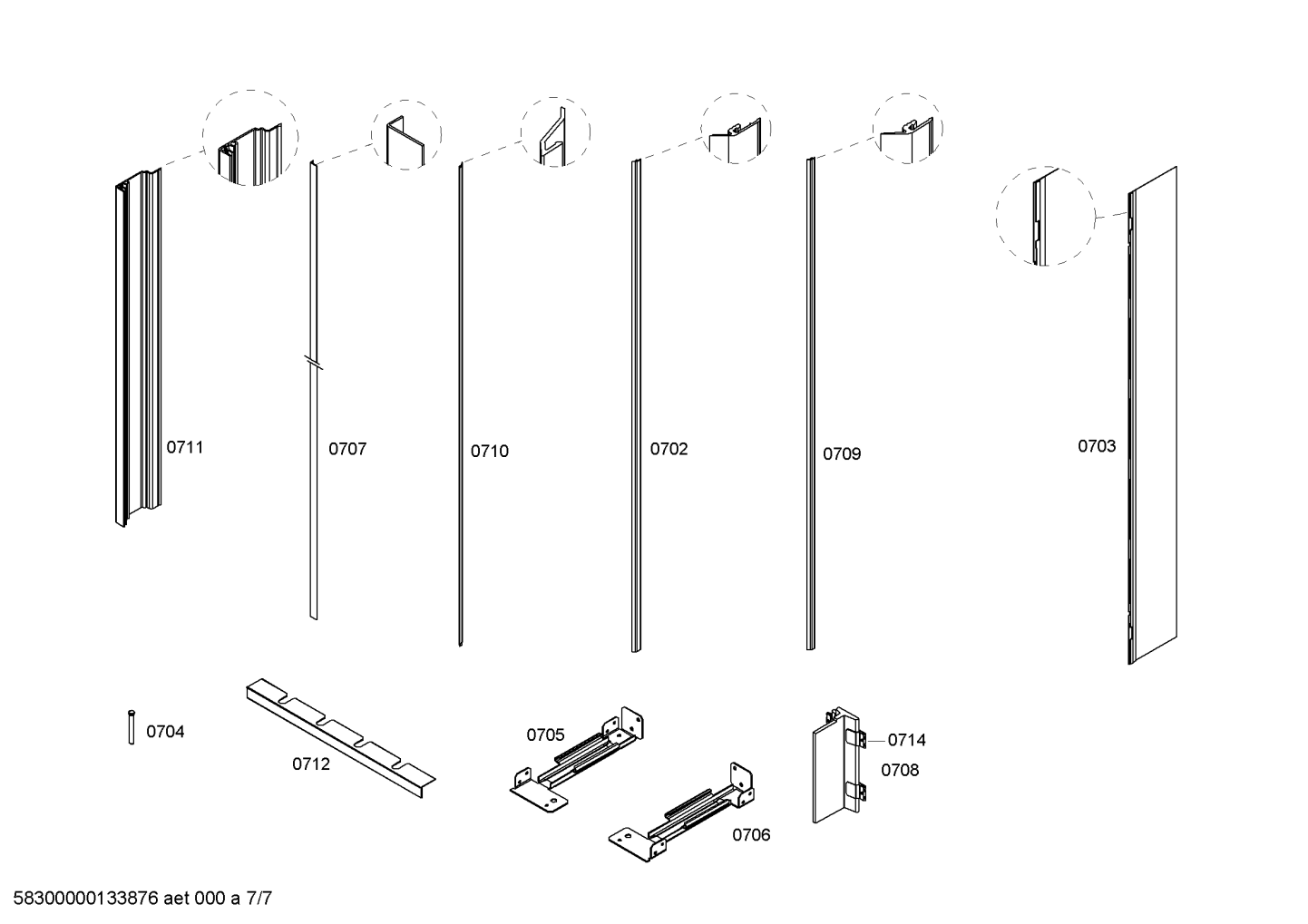 0711
0707
0710
0702
0709
0703
0704
0712
0705
0706
0714
0708

58300000133876 aet 000 a 7/7