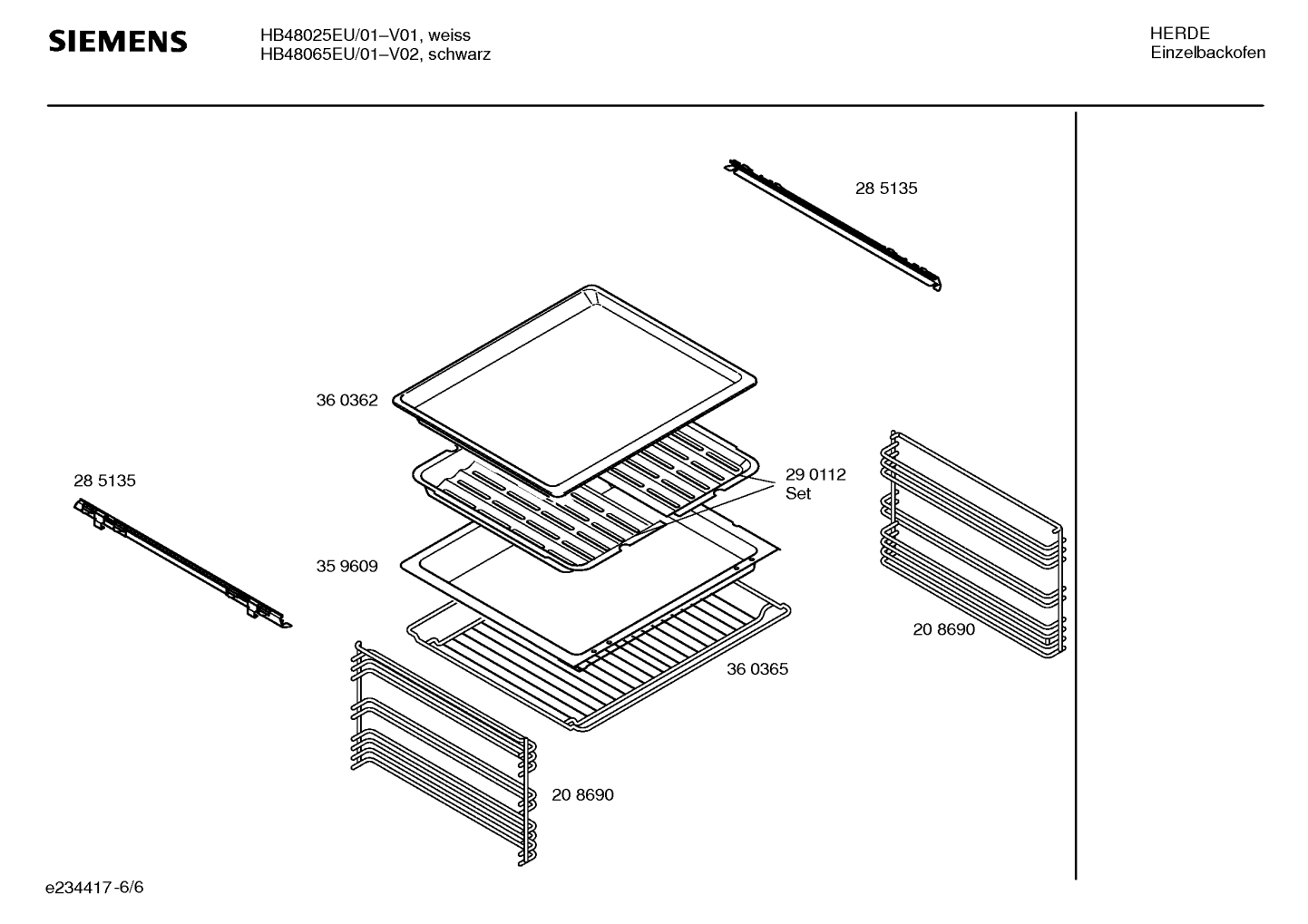 SIEMENS

HB48025EU/01–V01, weiss
HB48065EU/01–V02, schwarz

HERDE
Einzelbackofen

28 5135

36 0362

28 5135

29 0112
Set

35 9609

20 8690

36 0365

20 8690

e234417-6/6