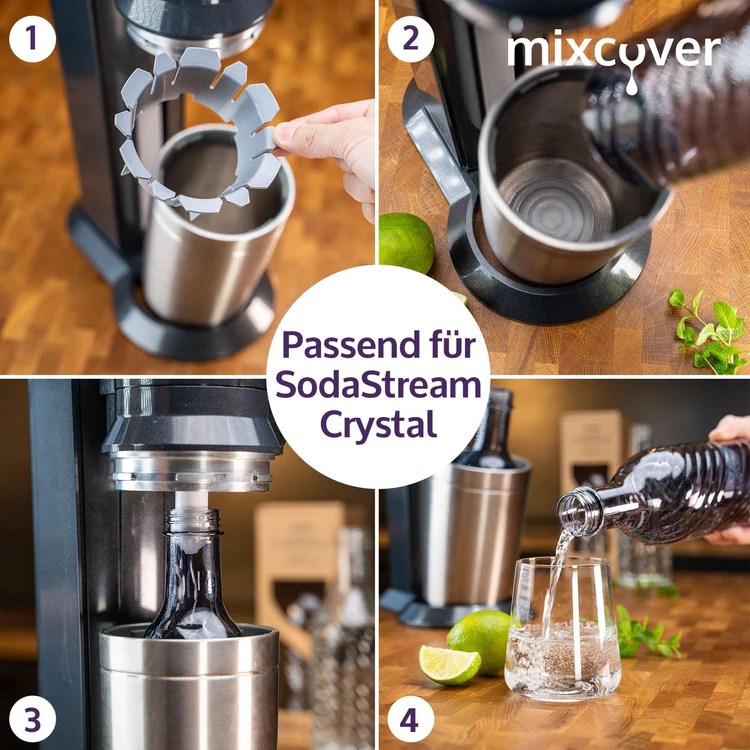 1

2

mixcover

Passend für SodaStream Crystal

3

4