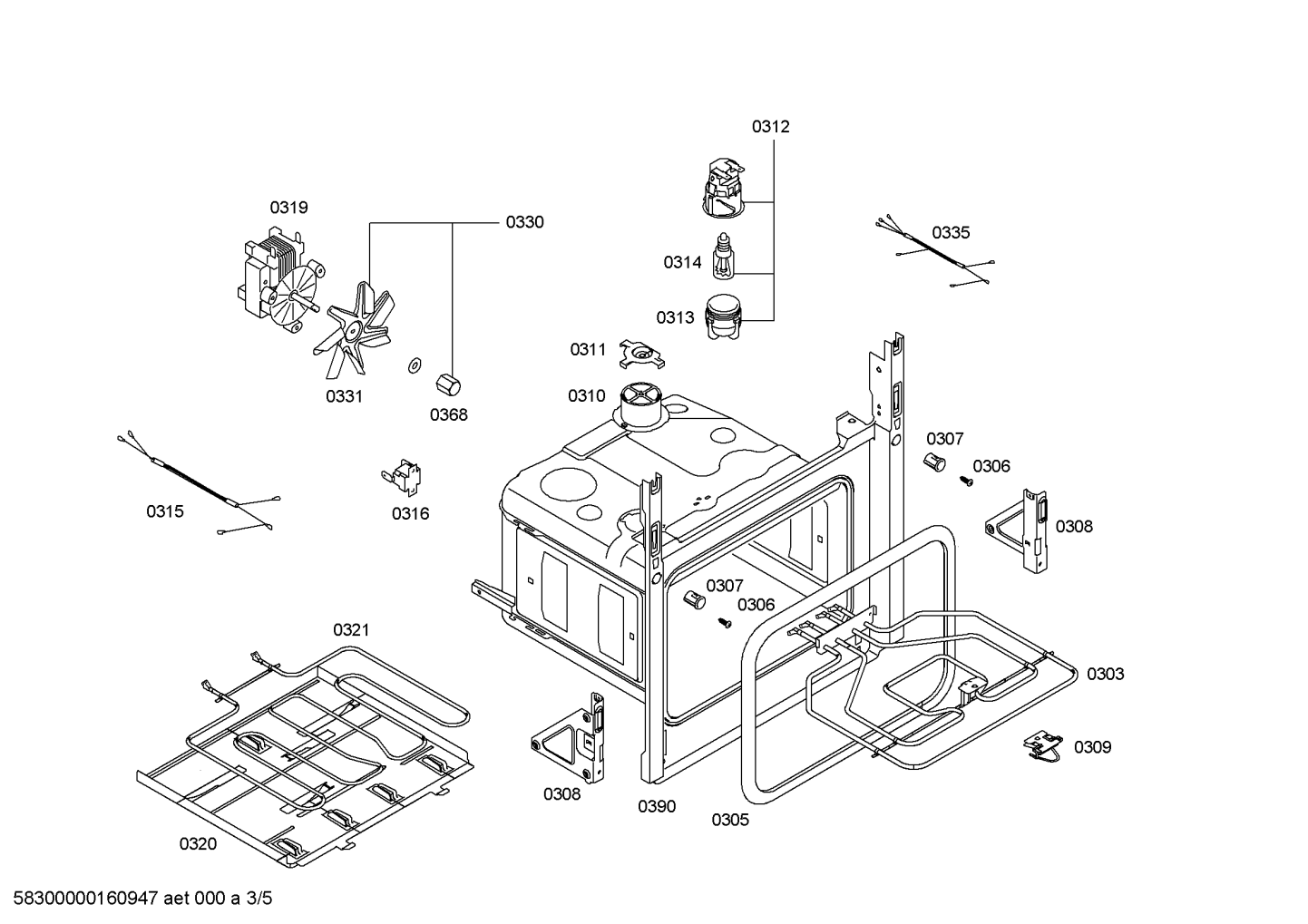 0312

0319

0330

0335

0314

0313

0311

0331

0368

0310

0307

0306

0315

0316

0308

0307

0306

0321

0303

0309

0308

0390

0305

0320

58300000160947 aet 000 a 3/5