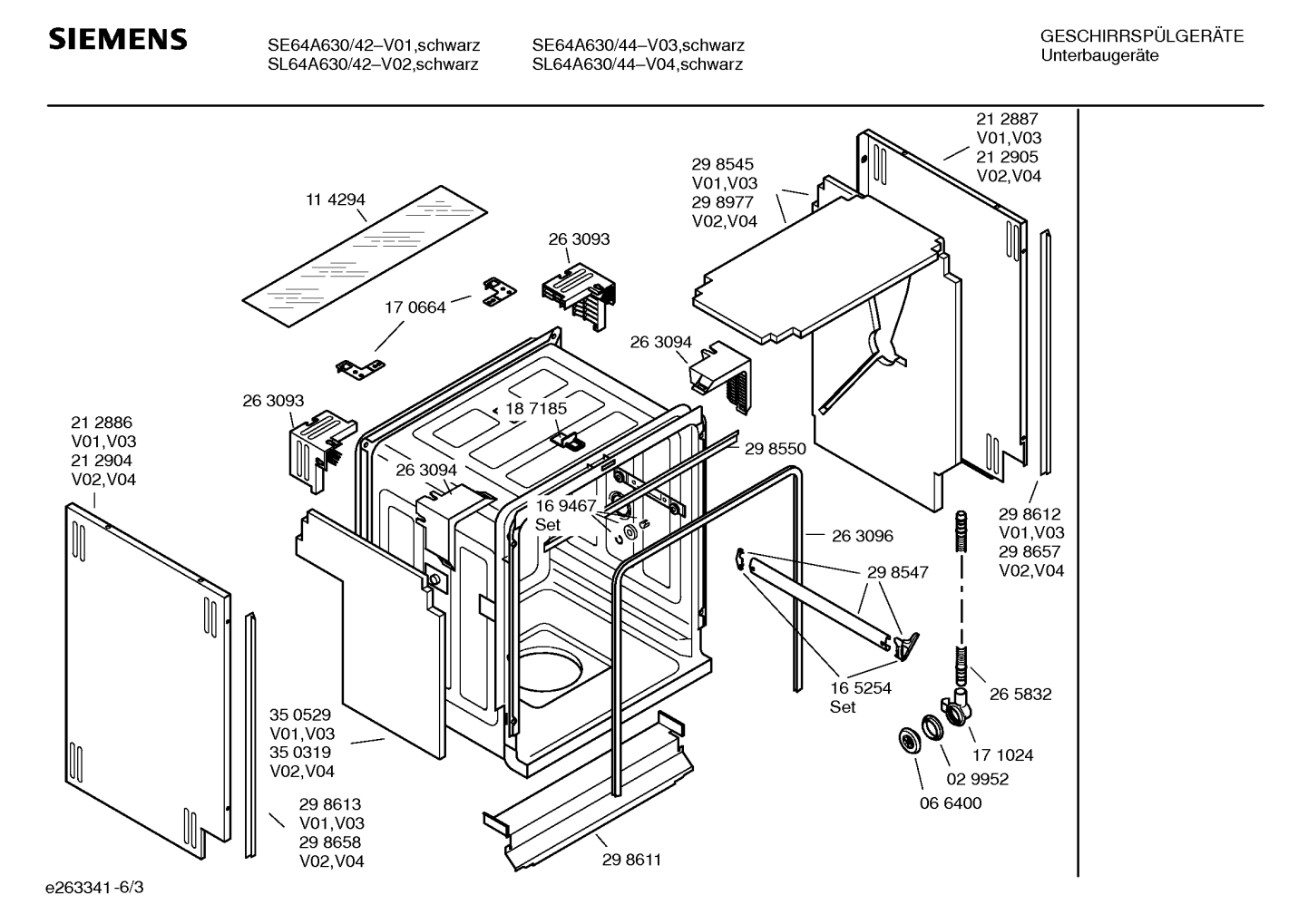 SIEMENS

SE64A630/42–V01,schwarz
SL64A630/42–V02,schwarz

SE64A630/44–V03,schwarz
SL64A630/44–V04,schwarz

GESCHIRRSPÜLGERÄTE
Unterbaugeräte

21 2887
V01,V03
21 2905
V02,V04

29 8545
V01,V03
29 8977
V02,V04

11 4294

26 3093

17 0664

26 3094

26 3093

18 7185

21 2886
V01,V03
21 2904
V02,V04

26 3094

29 8550

16 9467
Set

26 3096

29 8612
V01,V03
29 8657
V02,V04

29 8547

16 5254
Set

26 5832

35 0529
V01,V03
35 0319
V02,V04

17 1024

02 9952

06 6400

29 8613
V01,V03
29 8658
V02,V04

29 8611

e263341-6/3