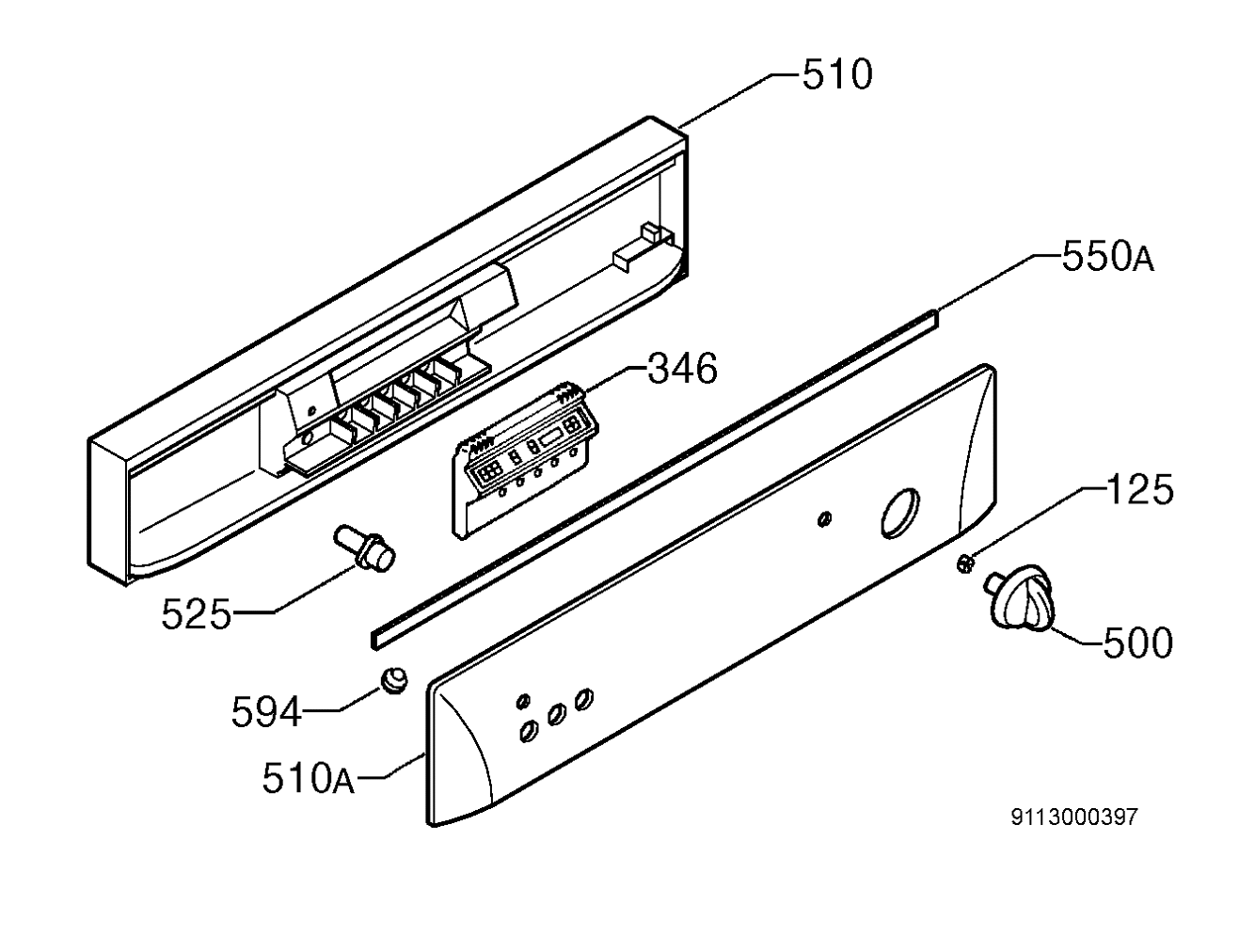 510
550A
346
125
525
500
594
510A
9113000397