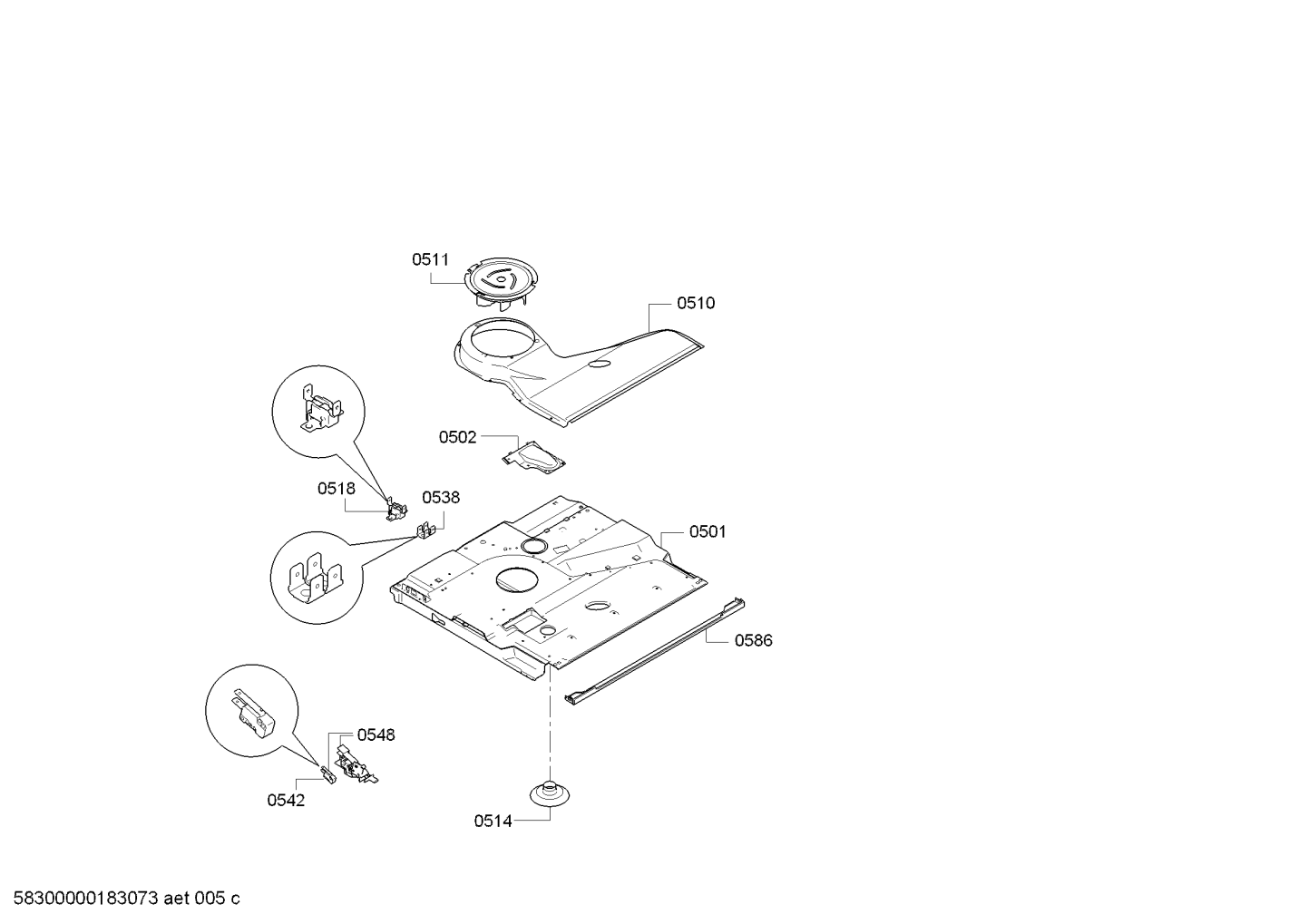 0511

0510

0502

0518

0538

0501

0586

0548

0542

0514

58300000183073 aet 005 c