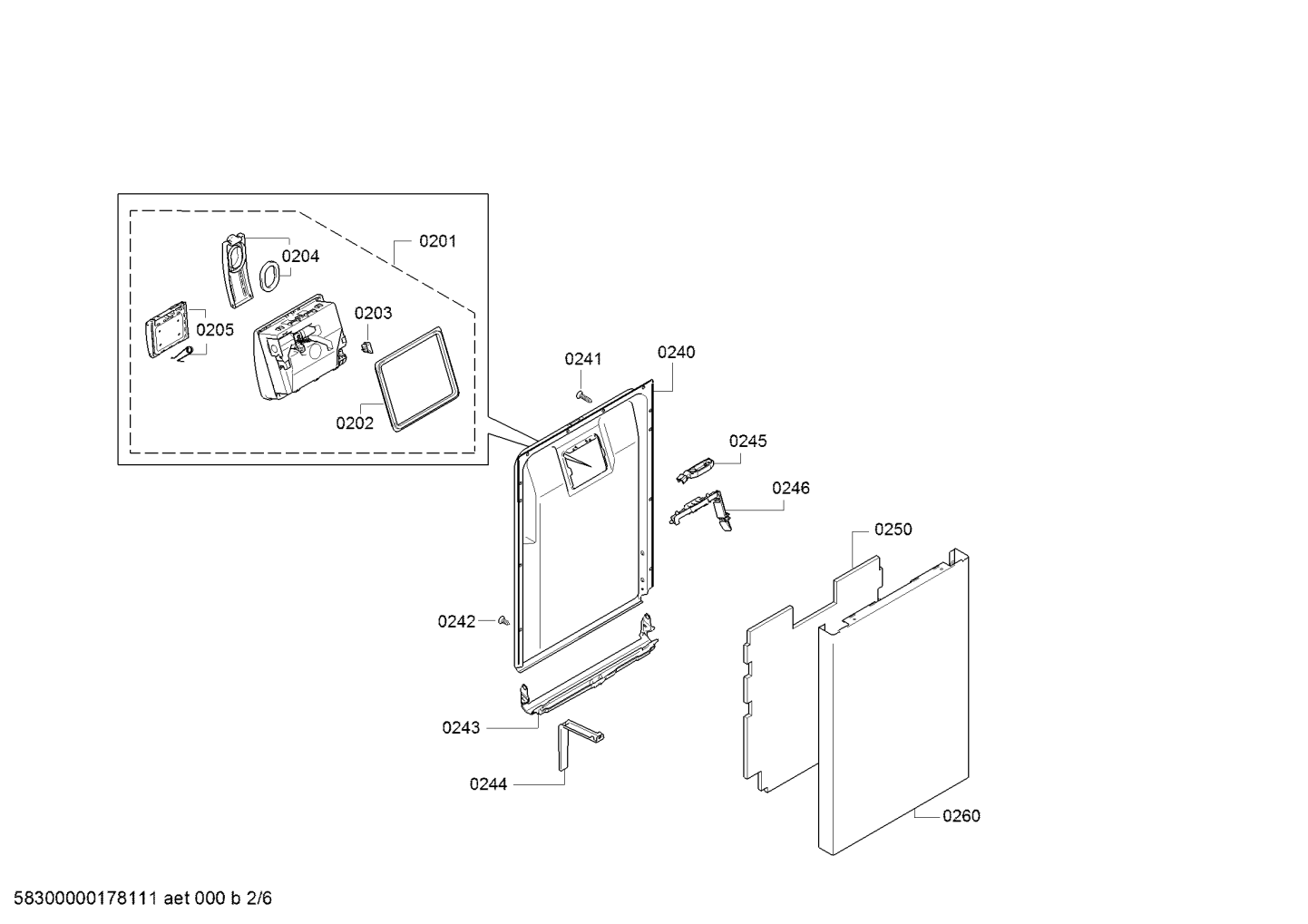 0201
0204
0205
0203
0202
0241
0240
0245
0246
0250
0242
0243
0244
0260

58300000178111 aet 000 b 2/6