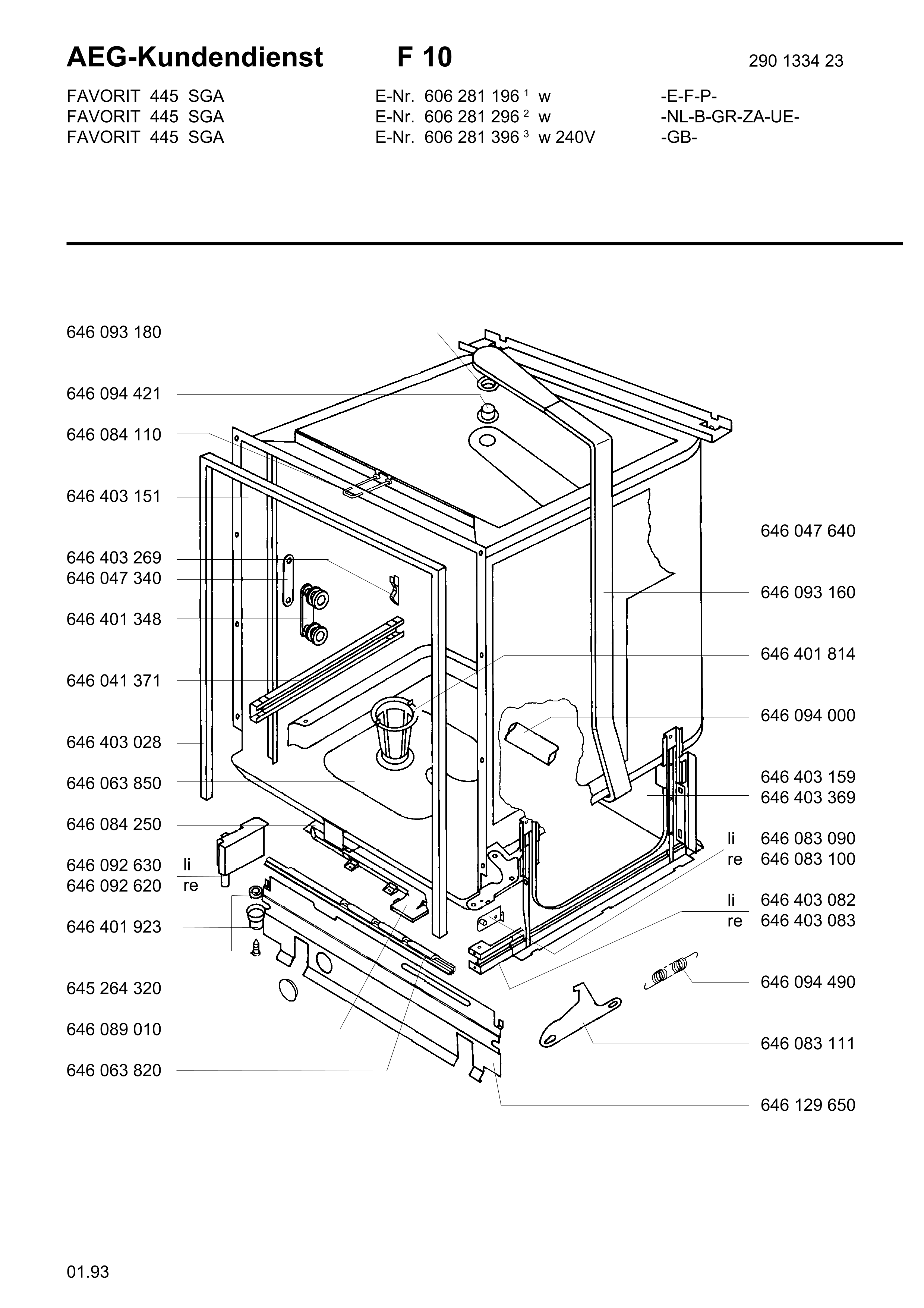 AEG-Kundendienst F 10 290 1334 23

FAVORIT 445 SGA E-Nr. 606 281 196 $^1$ w -E-F-P-
FAVORIT 445 SGA E-Nr. 606 281 296 $^2$ w -NL-B-GR-ZA-UE-
FAVORIT 445 SGA E-Nr. 606 281 396 $^3$ w 240V -GB-

646 093 180
646 094 421
646 084 110
646 403 151
646 403 269
646 047 340
646 401 348
646 041 371
646 403 028
646 063 850
646 084 250
646 092 630 li
646 092 620 re
646 401 923
645 264 320
646 089 010
646 063 820

646 047 640
646 093 160
646 401 814
646 094 000
646 403 159
646 403 369
li 646 083 090
re 646 083 100
li 646 403 082
re 646 403 083
646 094 490
646 083 111
646 129 650

01.93