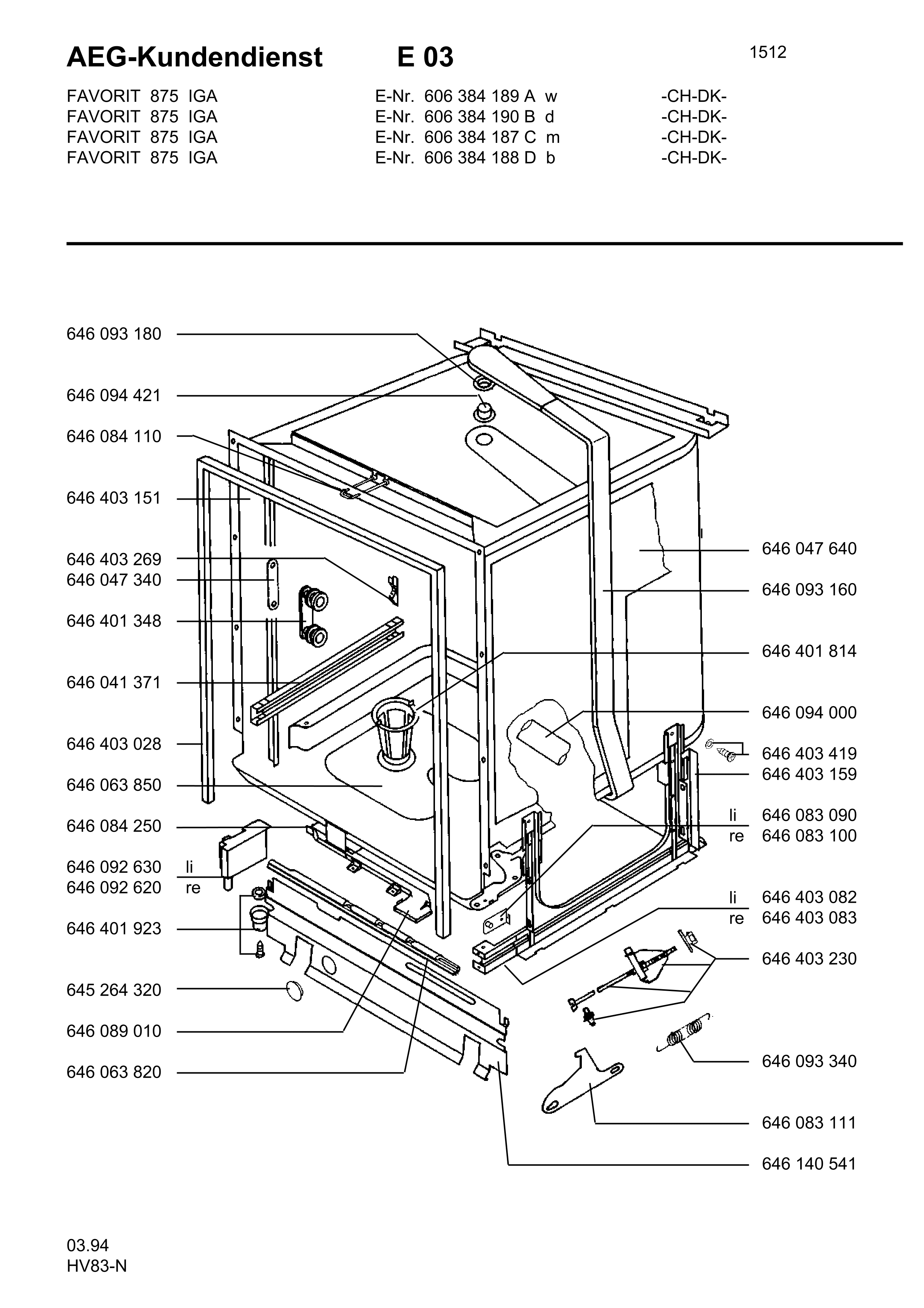 AEG-Kundendienst E 03

1512

FAVORIT 875 IGA E-Nr. 606 384 189 A w -CH-DK-
FAVORIT 875 IGA E-Nr. 606 384 190 B d -CH-DK-
FAVORIT 875 IGA E-Nr. 606 384 187 C m -CH-DK-
FAVORIT 875 IGA E-Nr. 606 384 188 D b -CH-DK-

646 093 180
646 094 421
646 084 110
646 403 151
646 403 269
646 047 340
646 401 348
646 041 371
646 403 028
646 063 850
646 084 250
646 092 630 li
646 092 620 re
646 401 923
645 264 320
646 089 010
646 063 820

646 047 640
646 093 160
646 401 814
646 094 000
646 403 419
646 403 159
li 646 083 090
re 646 083 100
li 646 403 082
re 646 403 083
646 403 230
646 093 340
646 083 111
646 140 541

03.94
HV83-N