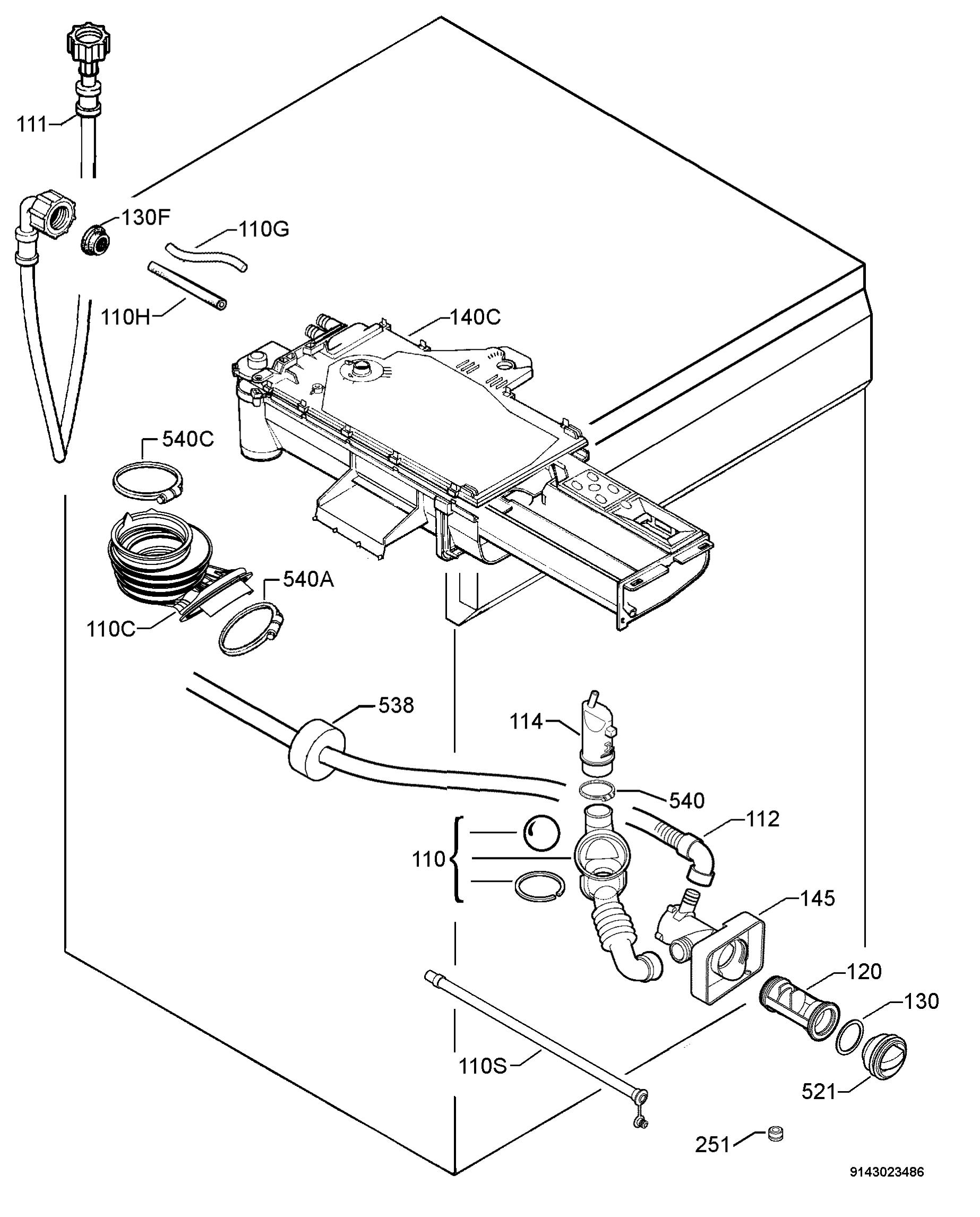 111
130F
110G
110H
140C
540C
540A
110C
538
114
540
112
110
145
120
130
110S
521
251
9143023486