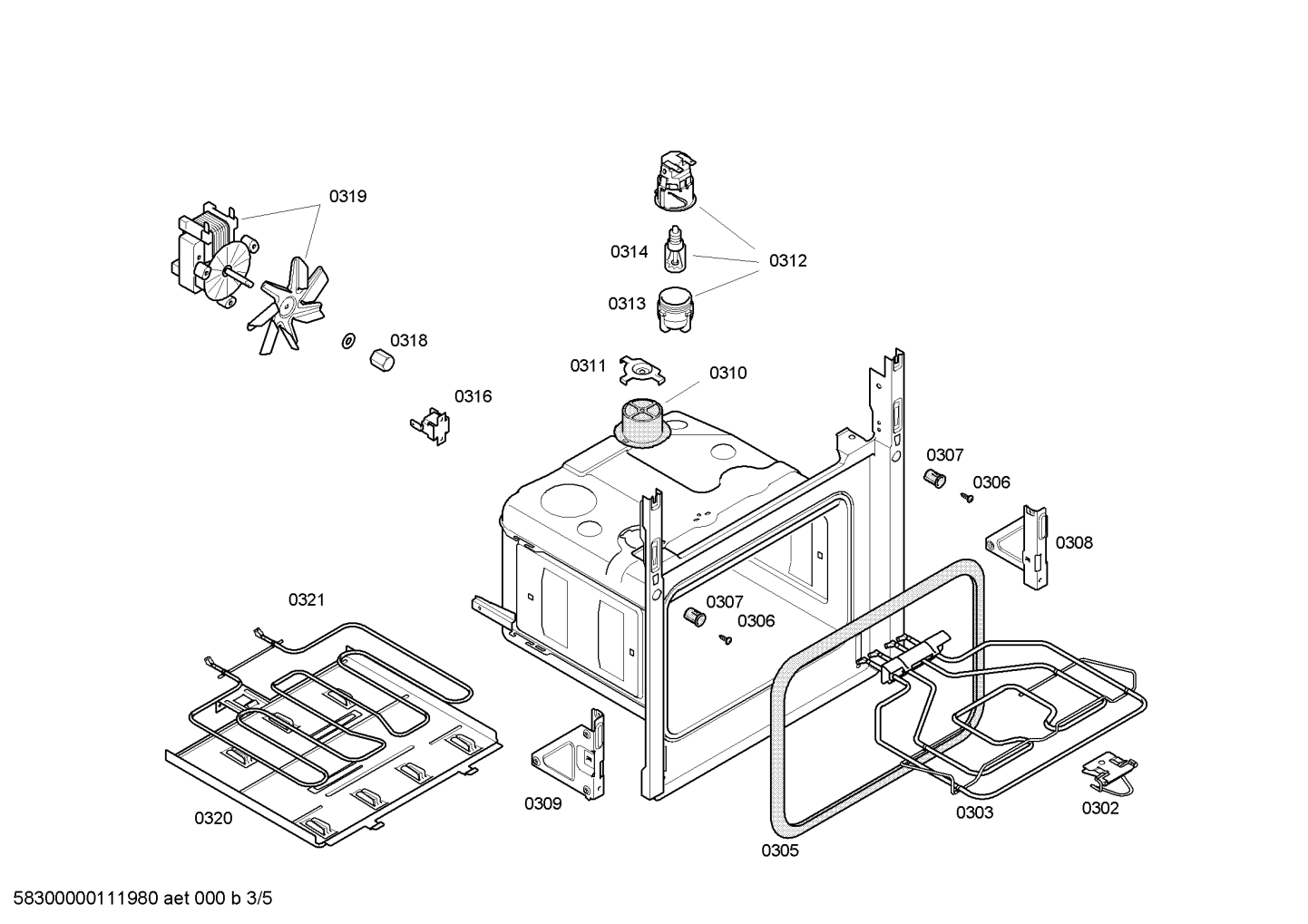 0319

0314

0312

0313

0318

0311

0310

0316

0307

0306

0308

0321

0307

0306

0320

0309

0305

0303

0302

58300000111980 aet 000 b 3/5