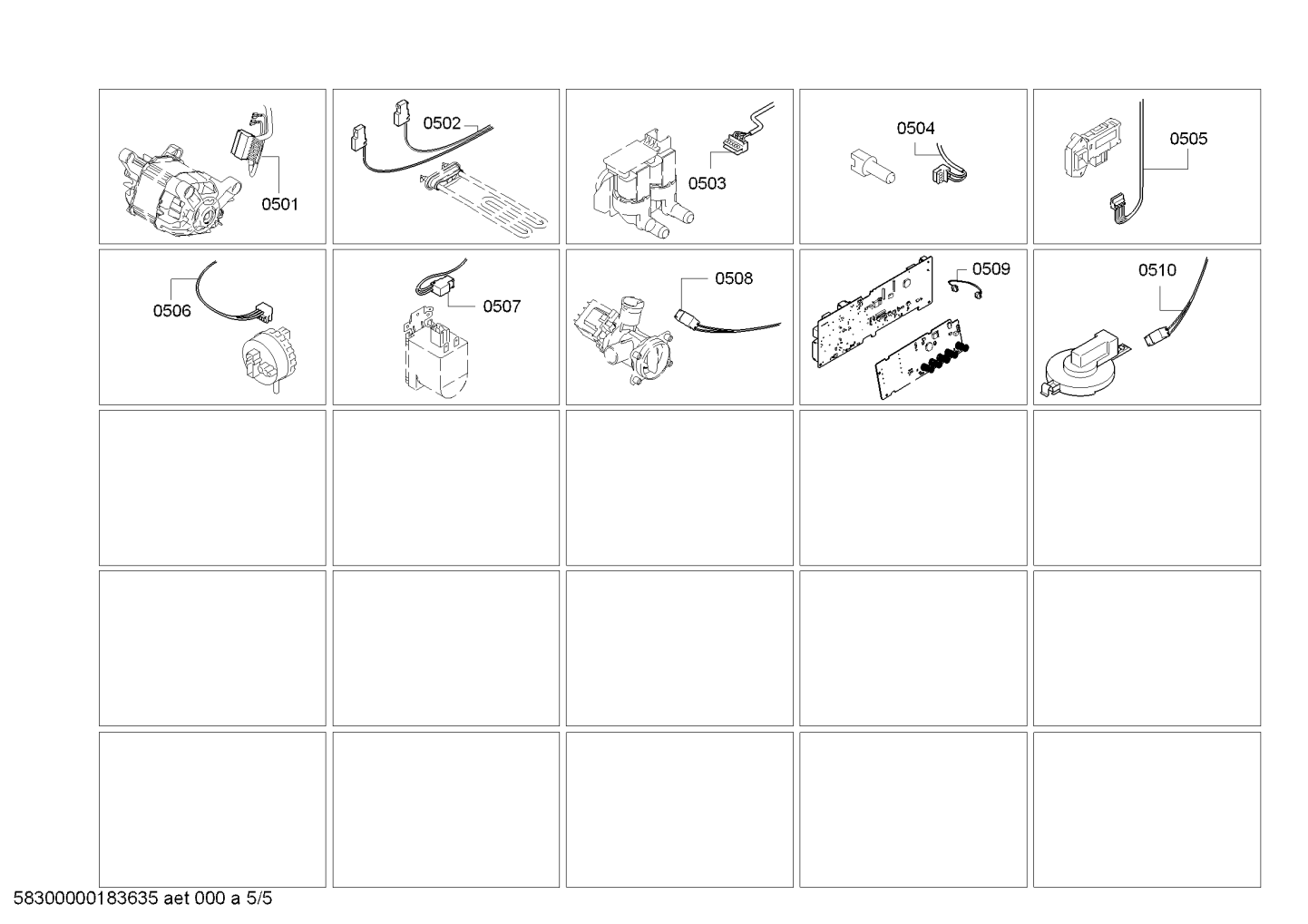 0501

0502

0503

0504

0505

0506

0507

0508

0509

0510

58300000183635 aet 000 a 5/5