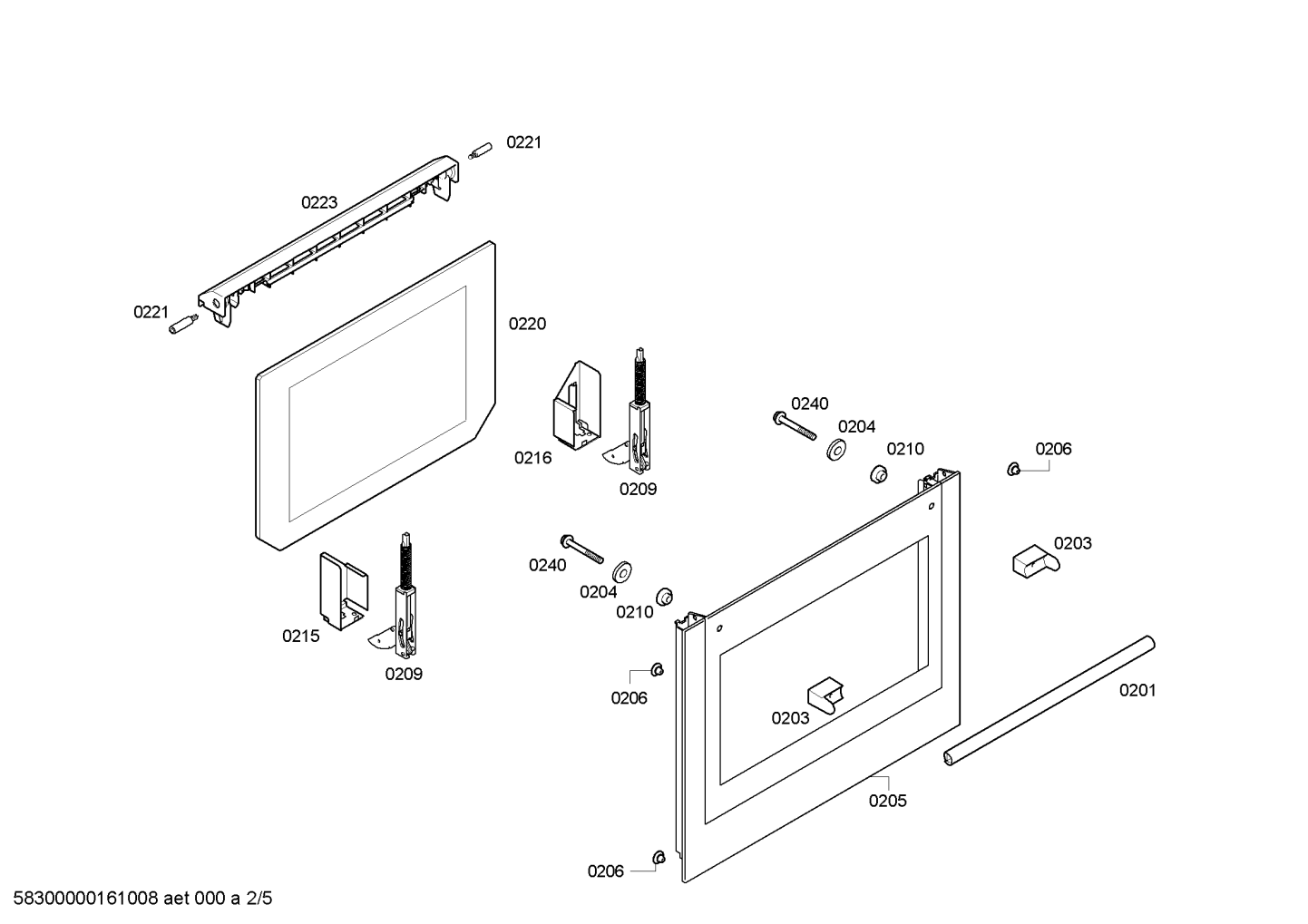 0221
0223
0221
0220
0216
0209
0240
0204
0210
0206
0203
0240
0204
0210
0215
0209
0206
0203
0201
0205
0206
58300000161008 aet 000 a 2/5