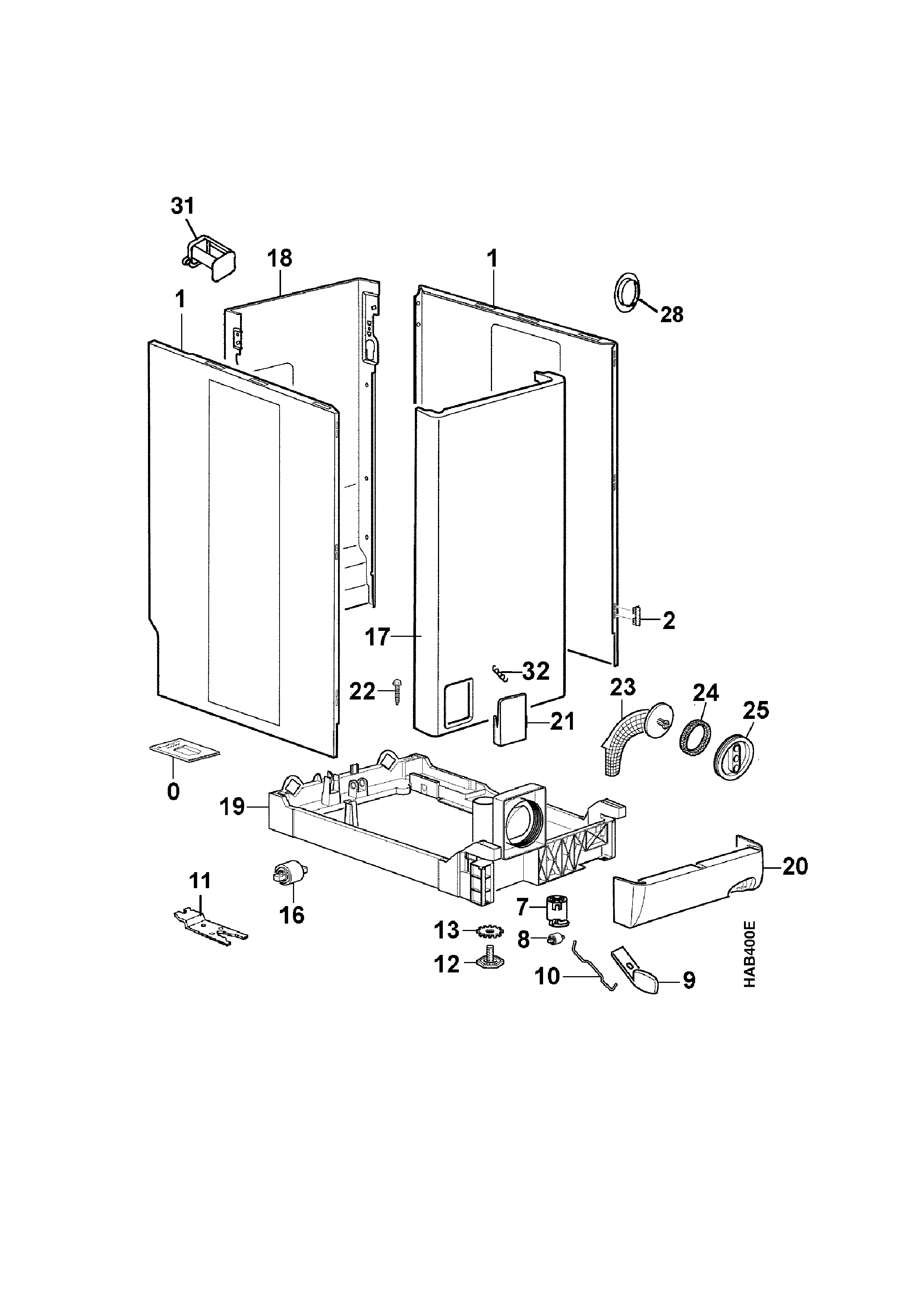 31
18
1
1
28
2
17
32
22
23
24
25
21
0
19
20
11
16
7
13
8
12
10
9
HAB400E