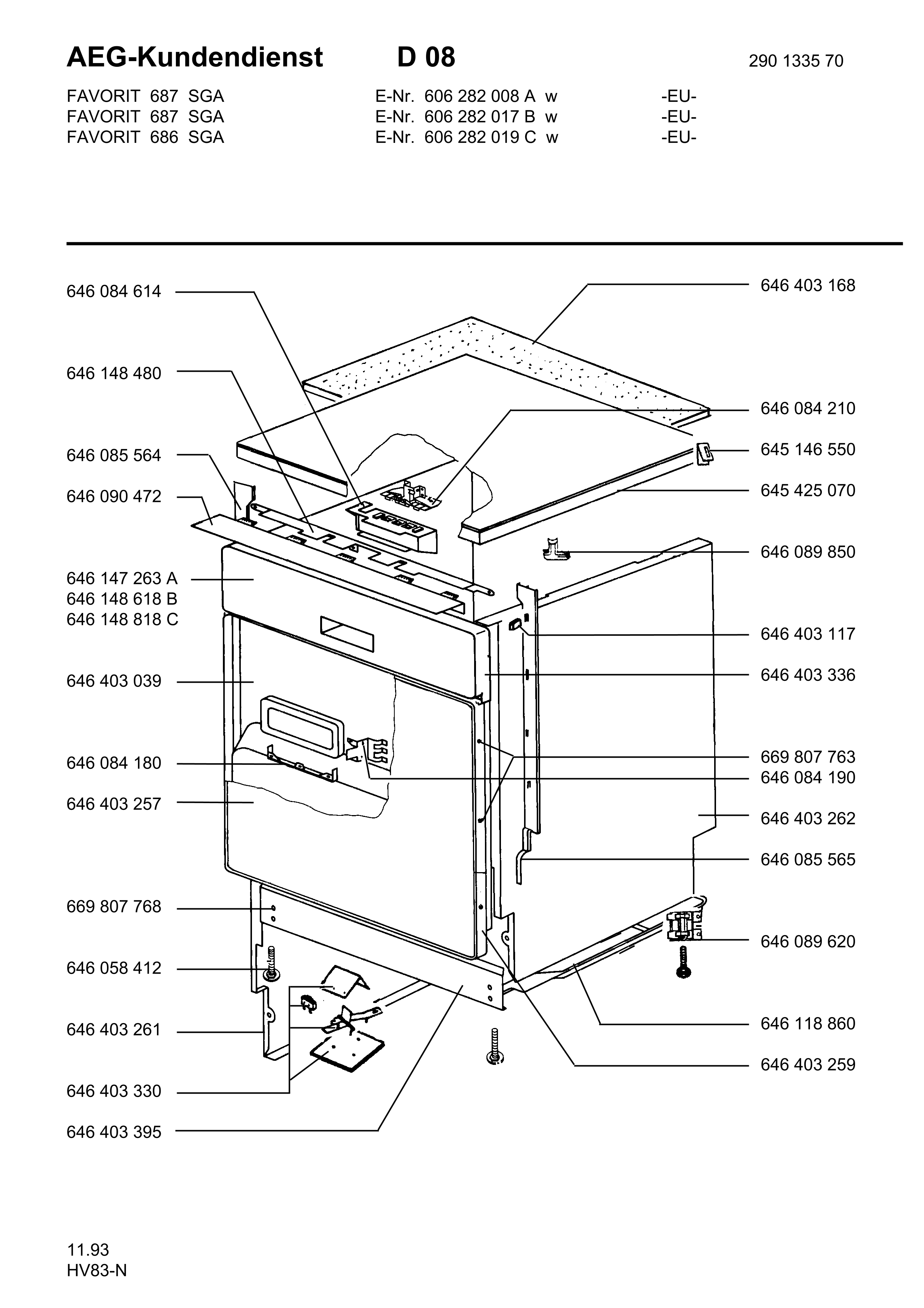 AEG-Kundendienst D 08 290 1335 70

FAVORIT 687 SGA E-Nr. 606 282 008 A w -EU-
FAVORIT 687 SGA E-Nr. 606 282 017 B w -EU-
FAVORIT 686 SGA E-Nr. 606 282 019 C w -EU-

646 084 614
646 148 480
646 085 564
646 090 472
646 147 263 A
646 148 618 B
646 148 818 C
646 403 039
646 084 180
646 403 257
669 807 768
646 058 412
646 403 261
646 403 330
646 403 395

646 403 168
646 084 210
645 146 550
645 425 070
646 089 850
646 403 117
646 403 336
669 807 763
646 084 190
646 403 262
646 085 565
646 089 620
646 118 860
646 403 259

11.93
HV83-N