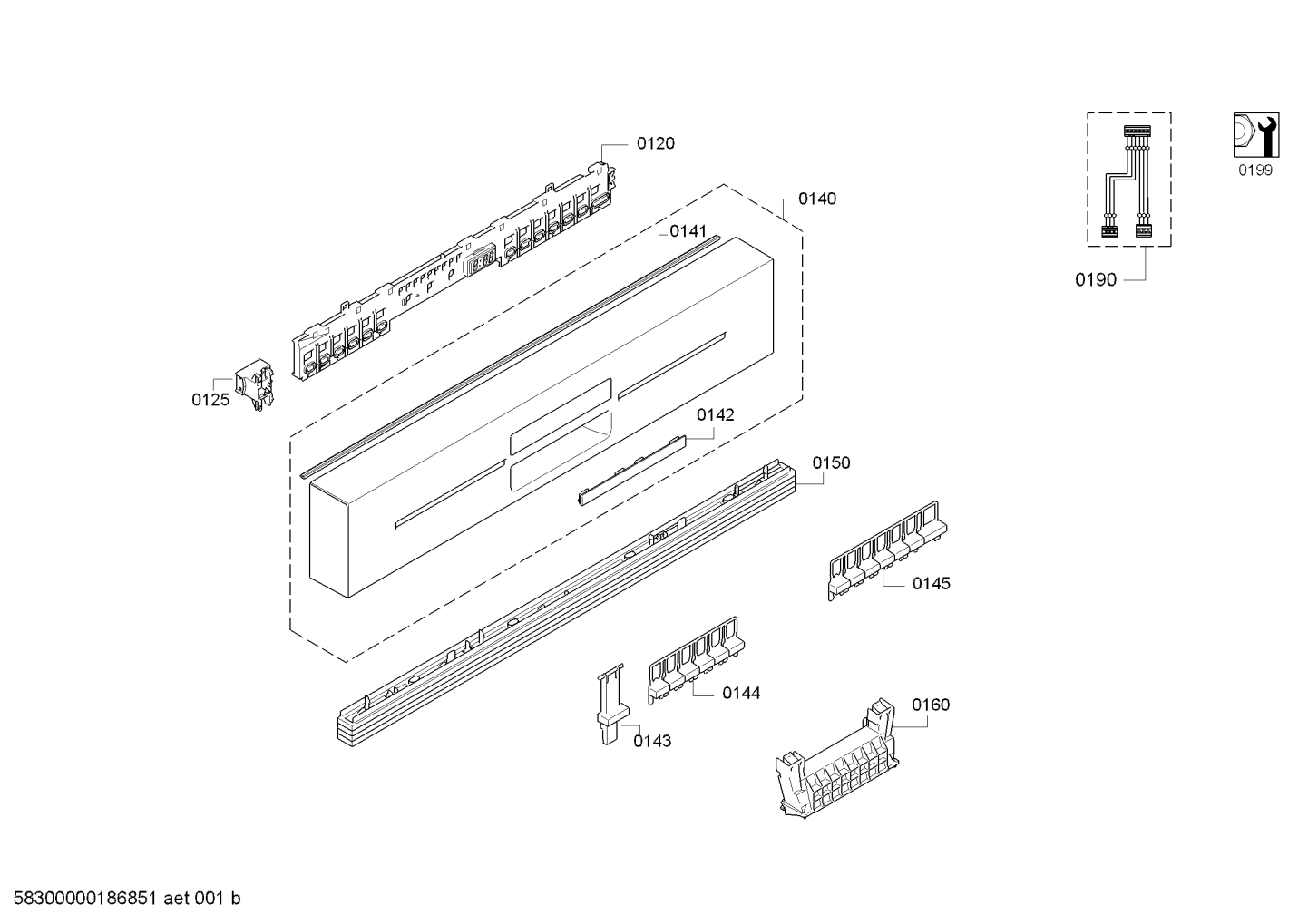 0120

0140

0141

0125

0142

0150

0145

0144

0143

0160

0190

0199

58300000186851 aet 001 b