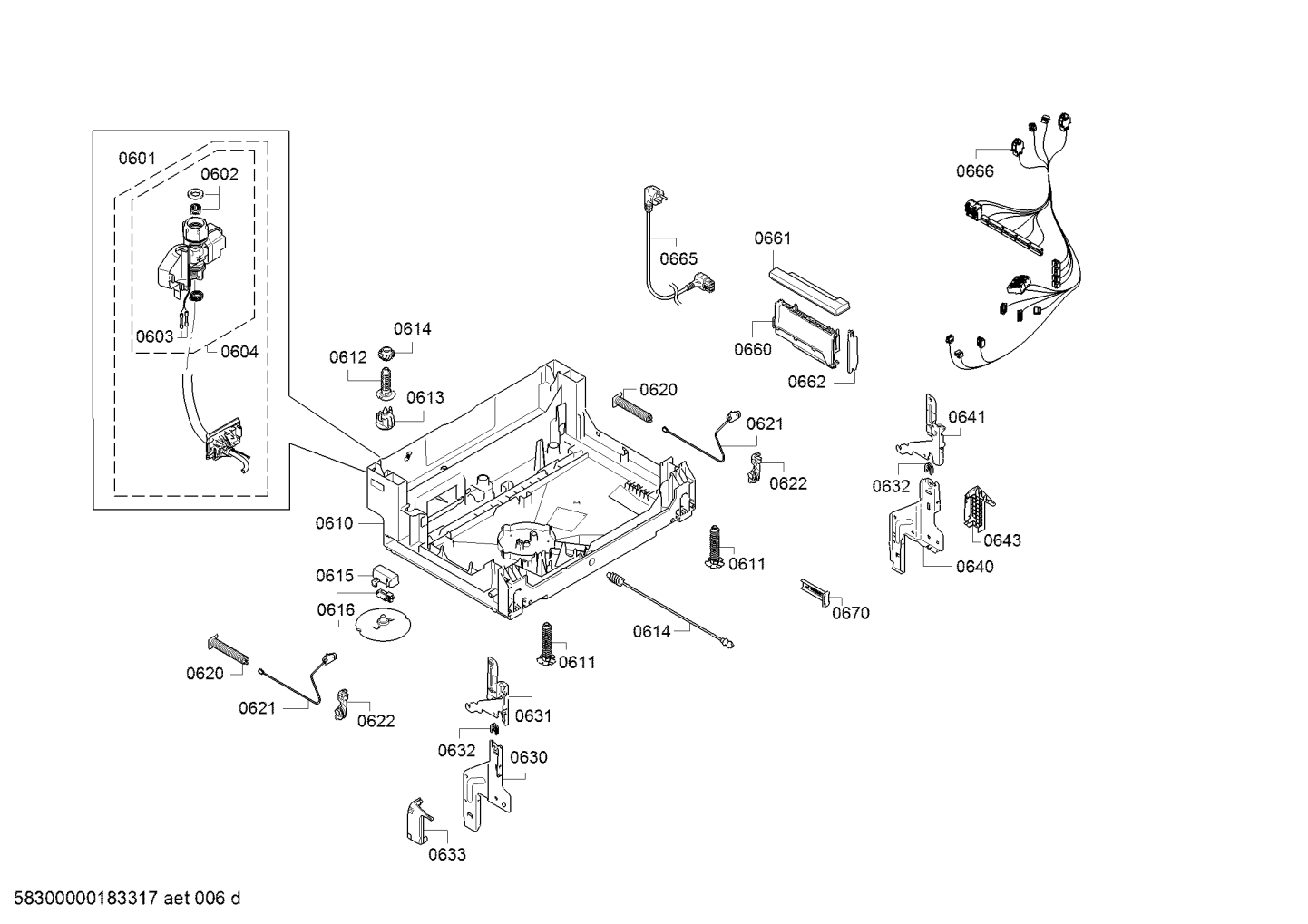 0601
0602
0603
0604
0614
0612
0613
0610
0615
0616
0620
0621
0622
0665
0661
0660
0662
0666
0620
0621
0622
0641
0632
0643
0640
0611
0670
0614
0611
0631
0632
0630
0633

58300000183317 aet 006 d