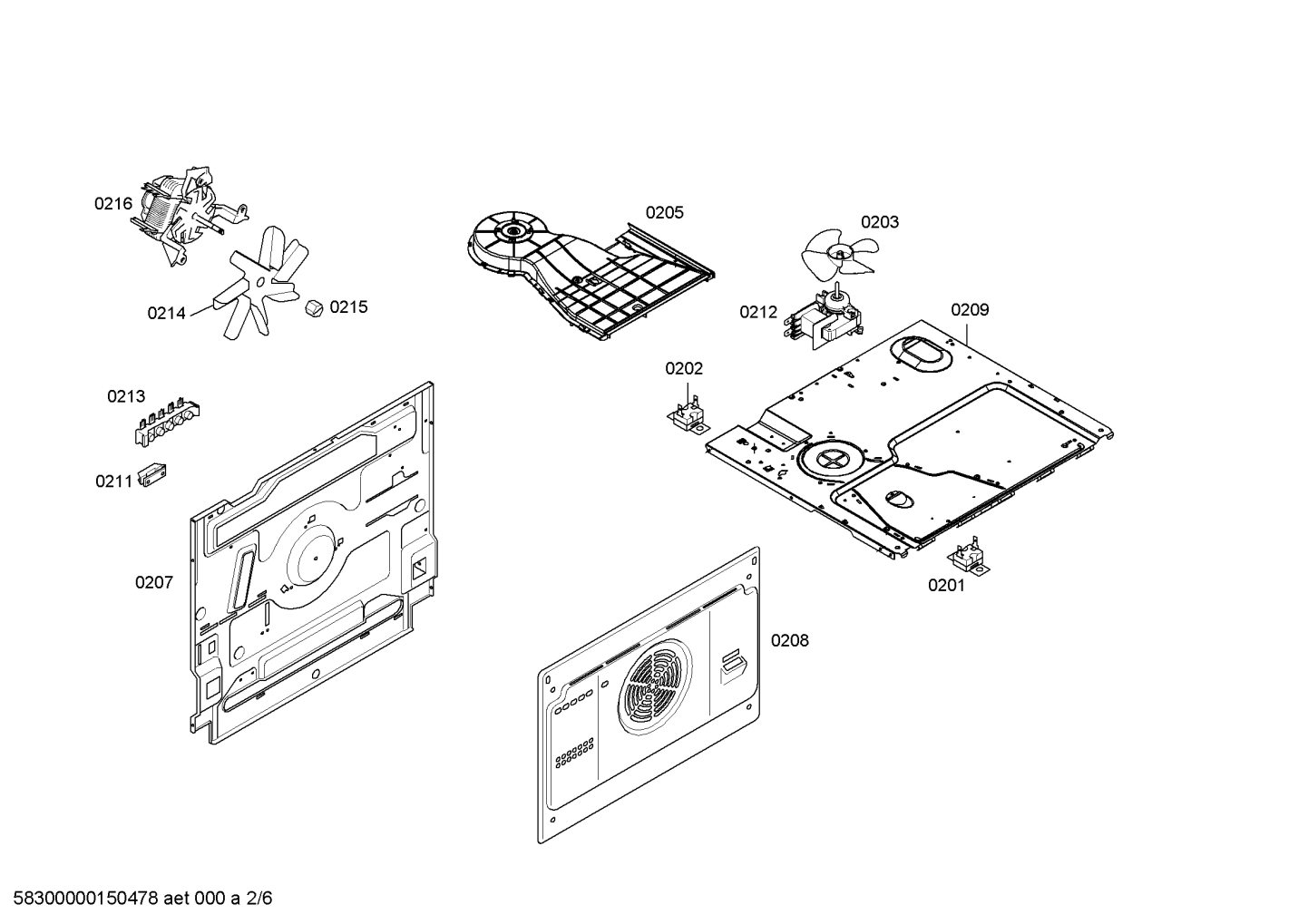 0216

0205

0203

0214

0215

0212

0209

0202

0213

0211

0207

0201

0208

58300000150478 aet 000 a 2/6