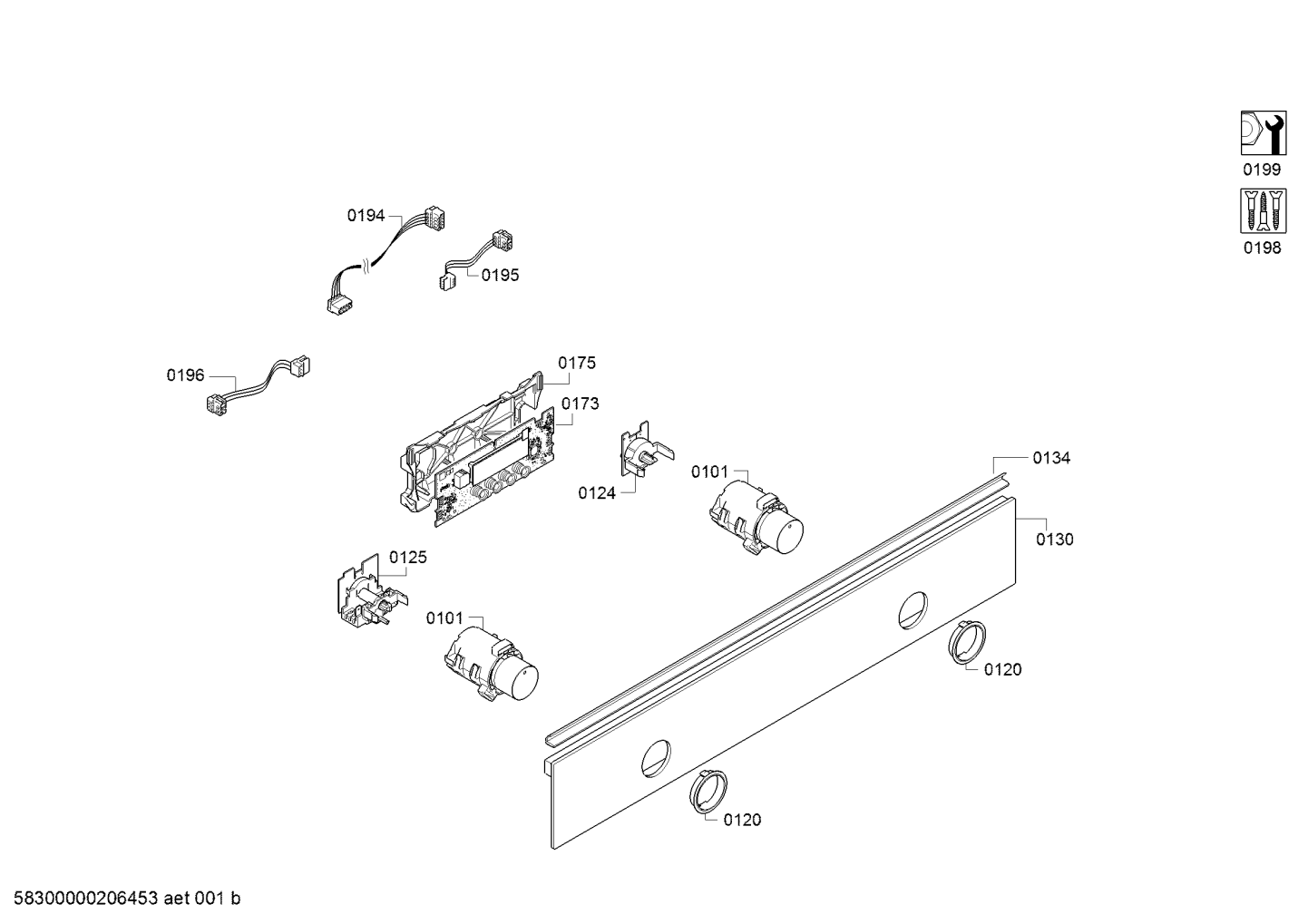 0199

0198

0194

0195

0196

0175

0173

0124

0101

0134

0130

0125

0101

0120

0120

58300000206453 aet 001 b