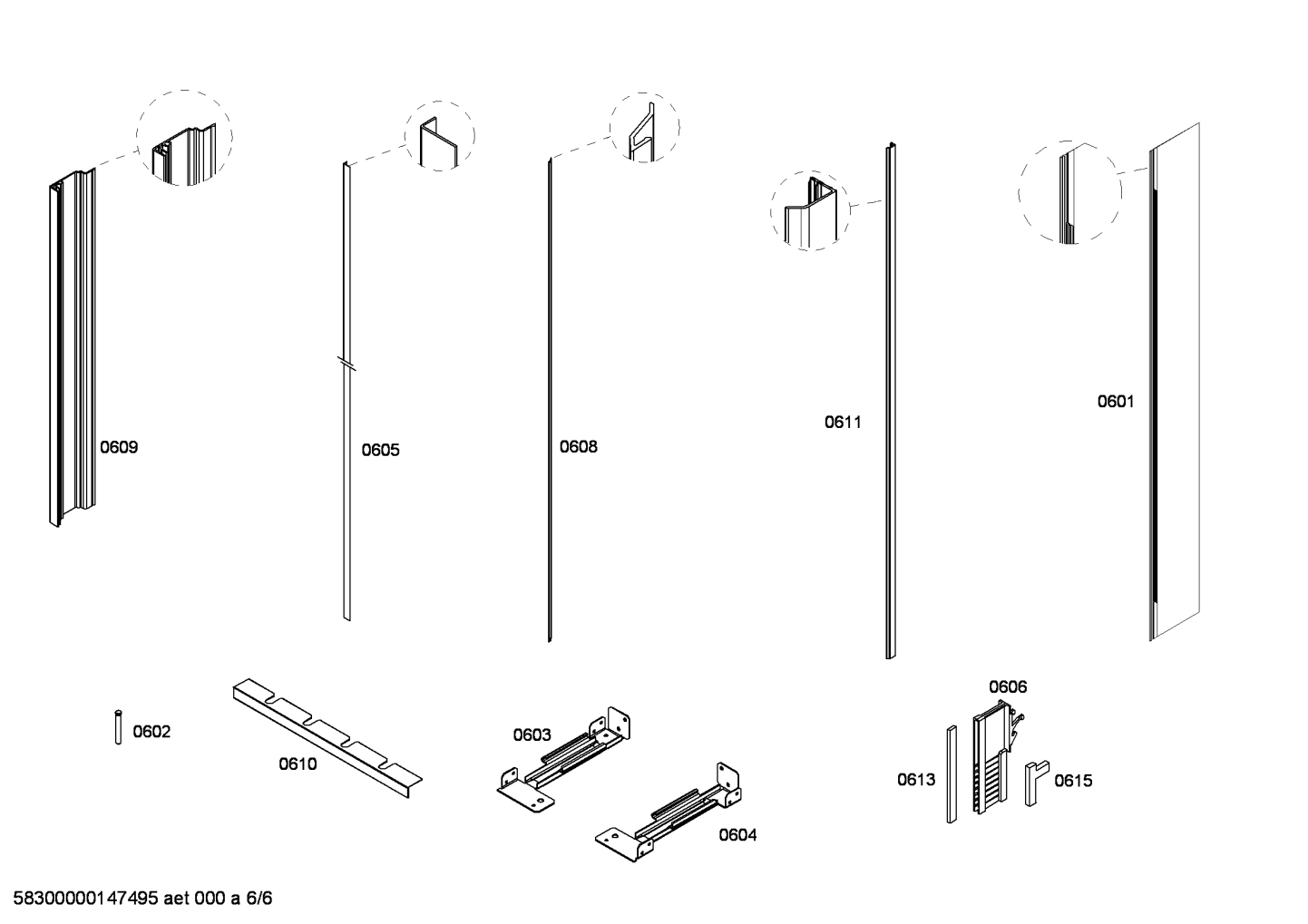 0609

0605

0608

0611

0601

0602

0610

0603

0604

0606

0613

0615

58300000147495 aet 000 a 6/6