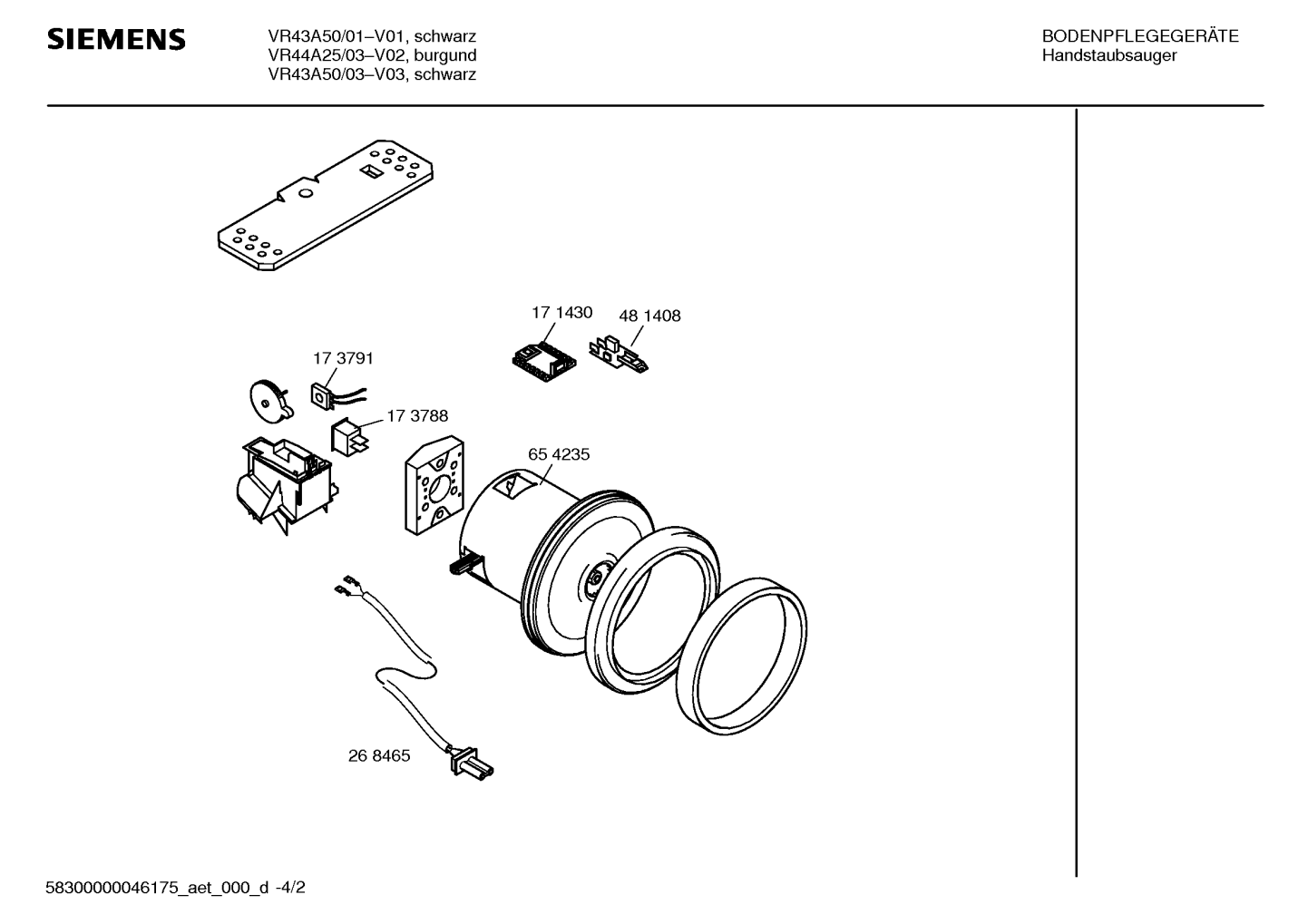 SIEMENS

VR43A50/01–V01, schwarz
VR44A25/03–V02, burgund
VR43A50/03–V03, schwarz

BODENPFLEGEGERÄTE
Handstaubsauger

17 1430
48 1408
17 3791
17 3788
65 4235
26 8465

58300000046175_aet_000_d -4/2