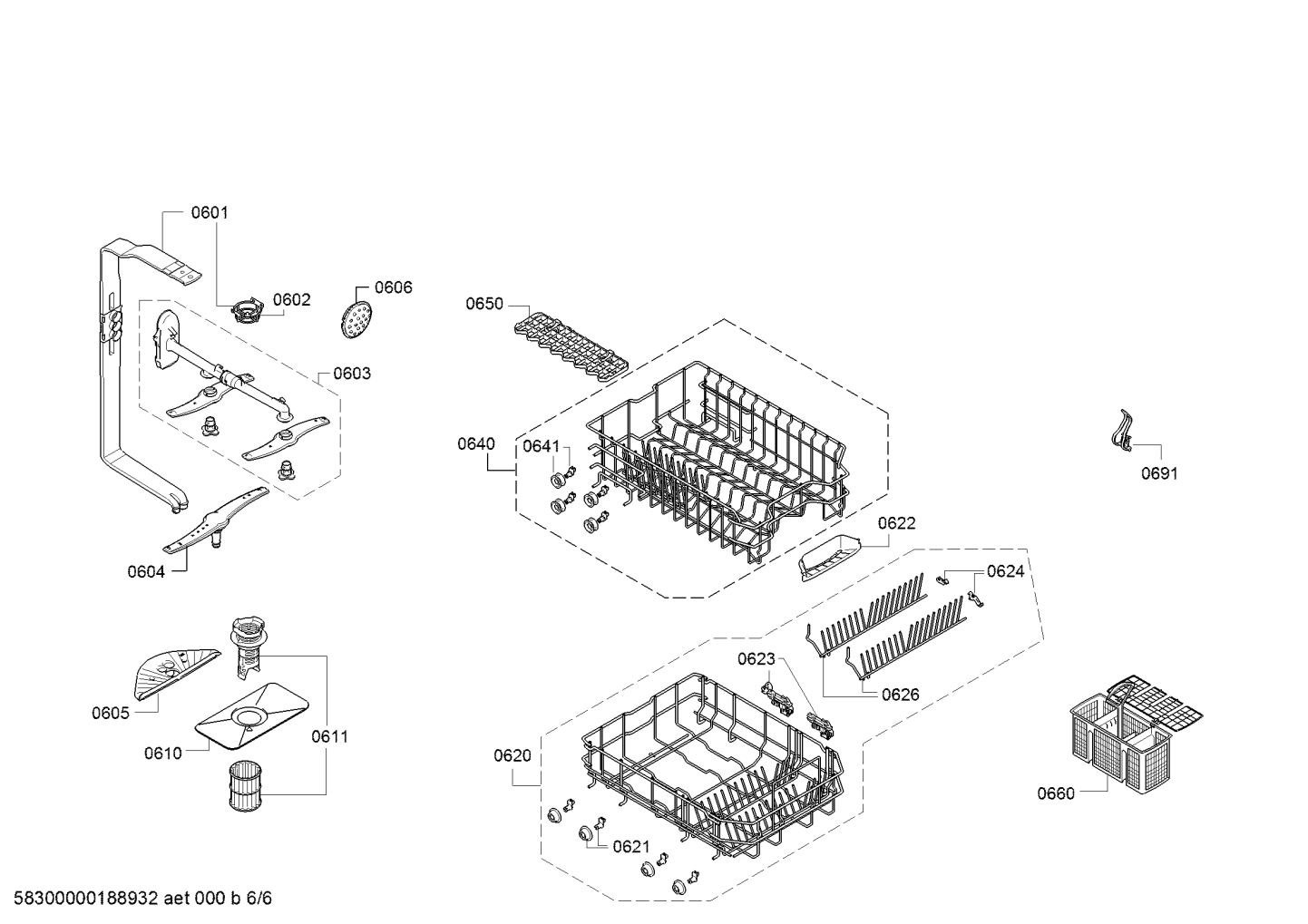 0601
0602
0606
0603
0604
0650
0640
0641
0691
0622
0624
0623
0626
0605
0610
0611
0620
0621
0660
58300000188932 aet 000 b 6/6