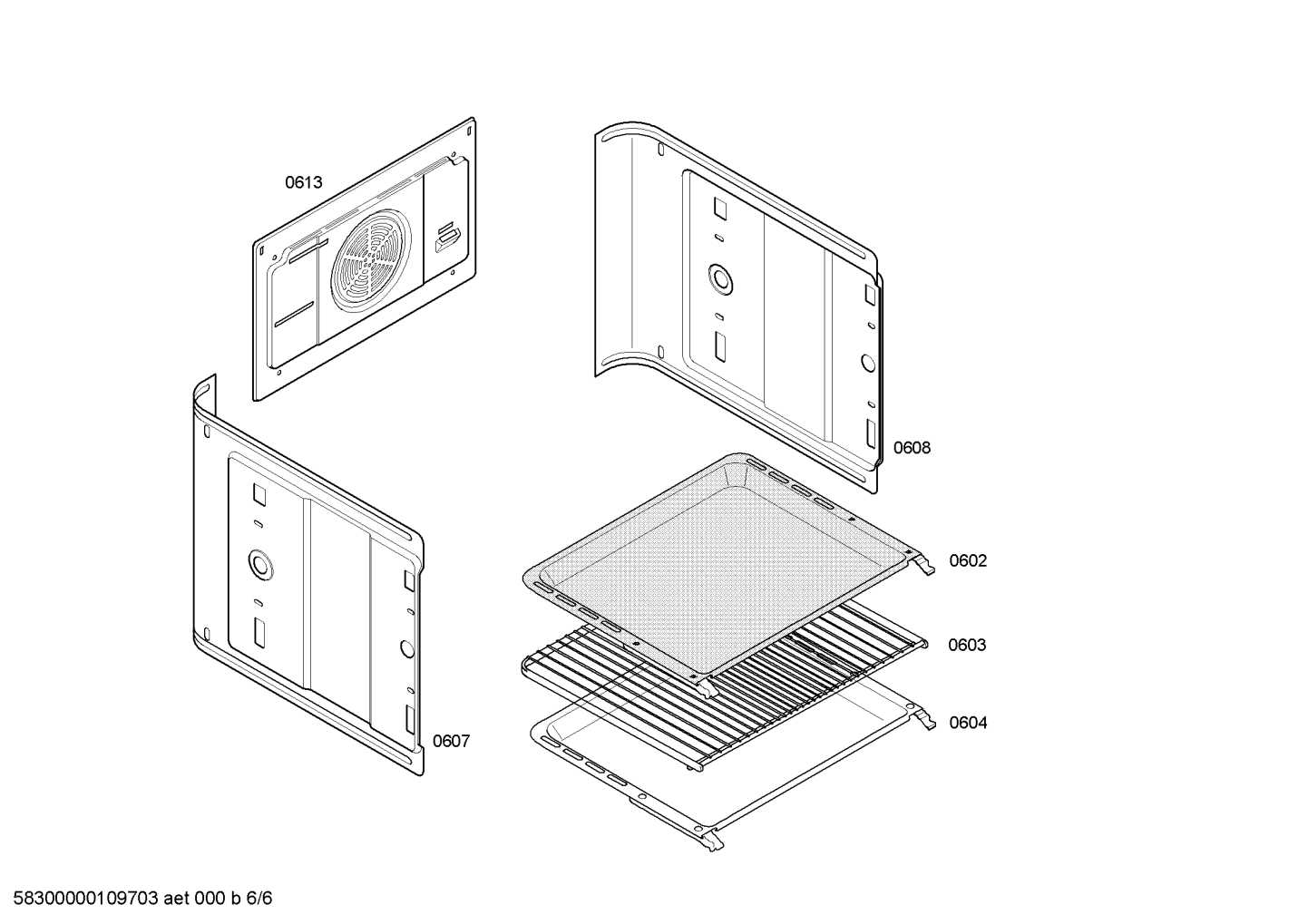 0613

0608

0602

0603

0604

0607

58300000109703 aet 000 b 6/6