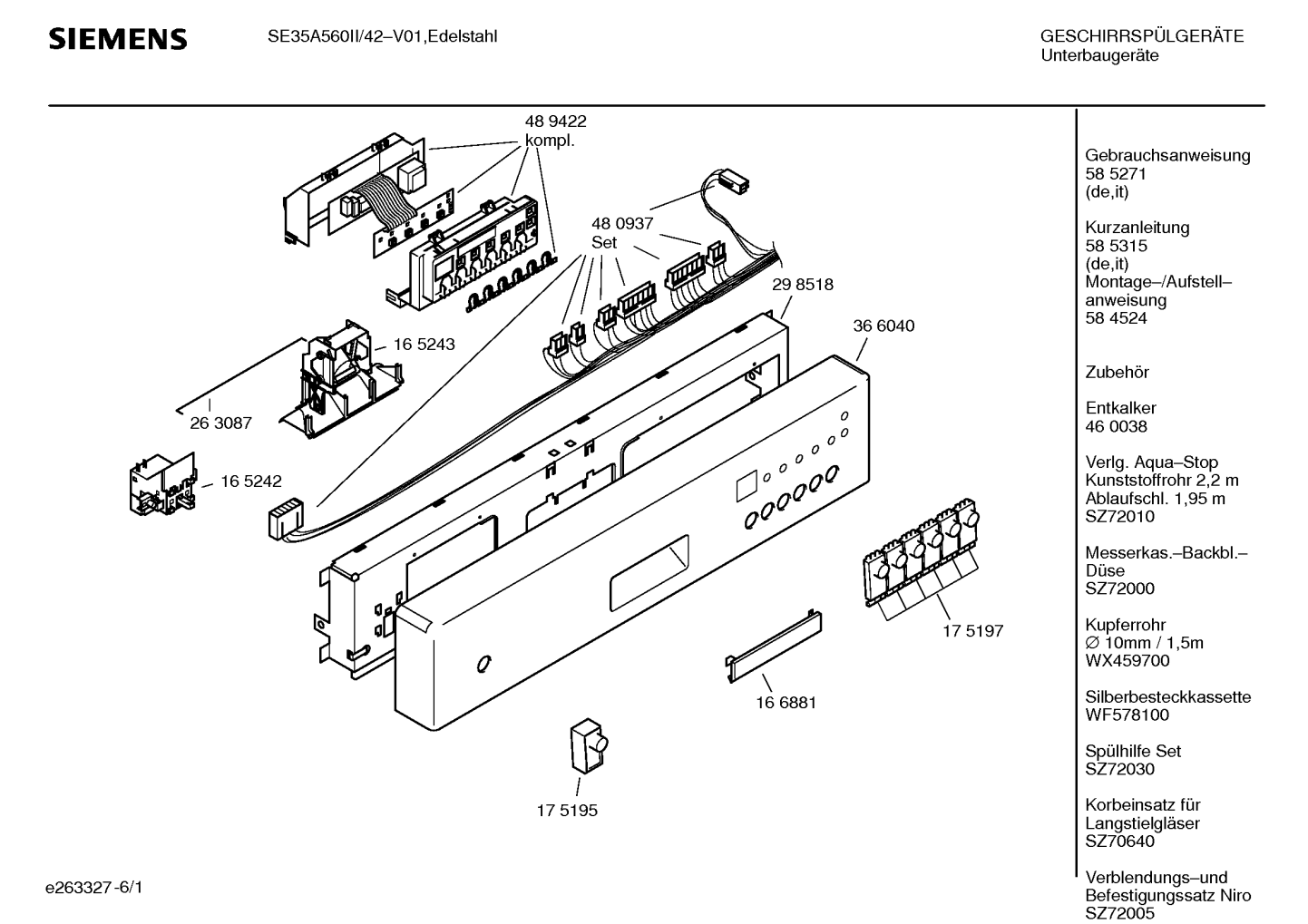 SIEMENS

SE35A560II/42–V01,Edelstahl

GESCHIRRSPÜLGERÄTE
Unterbaugeräte

48 9422
kompl.

48 0937
Set

29 8518

36 6040

16 5243

26 3087

16 5242

17 5197

16 6881

17 5195

e263327-6/1

Gebrauchsanweisung
58 5271
(de,it)

Kurzanleitung
58 5315
(de,it)
Montage–/Aufstell–anweisung
58 4524

Zubehör

Entkalker
46 0038

Verlg. Aqua–Stop
Kunststoffrohr 2,2 m
Ablaufschl. 1,95 m
SZ72010

Messerkas.–Backbl.–Düse
SZ72000

Kupferrohr
∅ 10mm / 1,5m
WX459700

Silberbesteckkassette
WF578100

Spülhilfe Set
SZ72030

Korbeinsatz für
Langstielgläser
SZ70640

Verblendungs–und
Befestigungssatz Niro
SZ72005