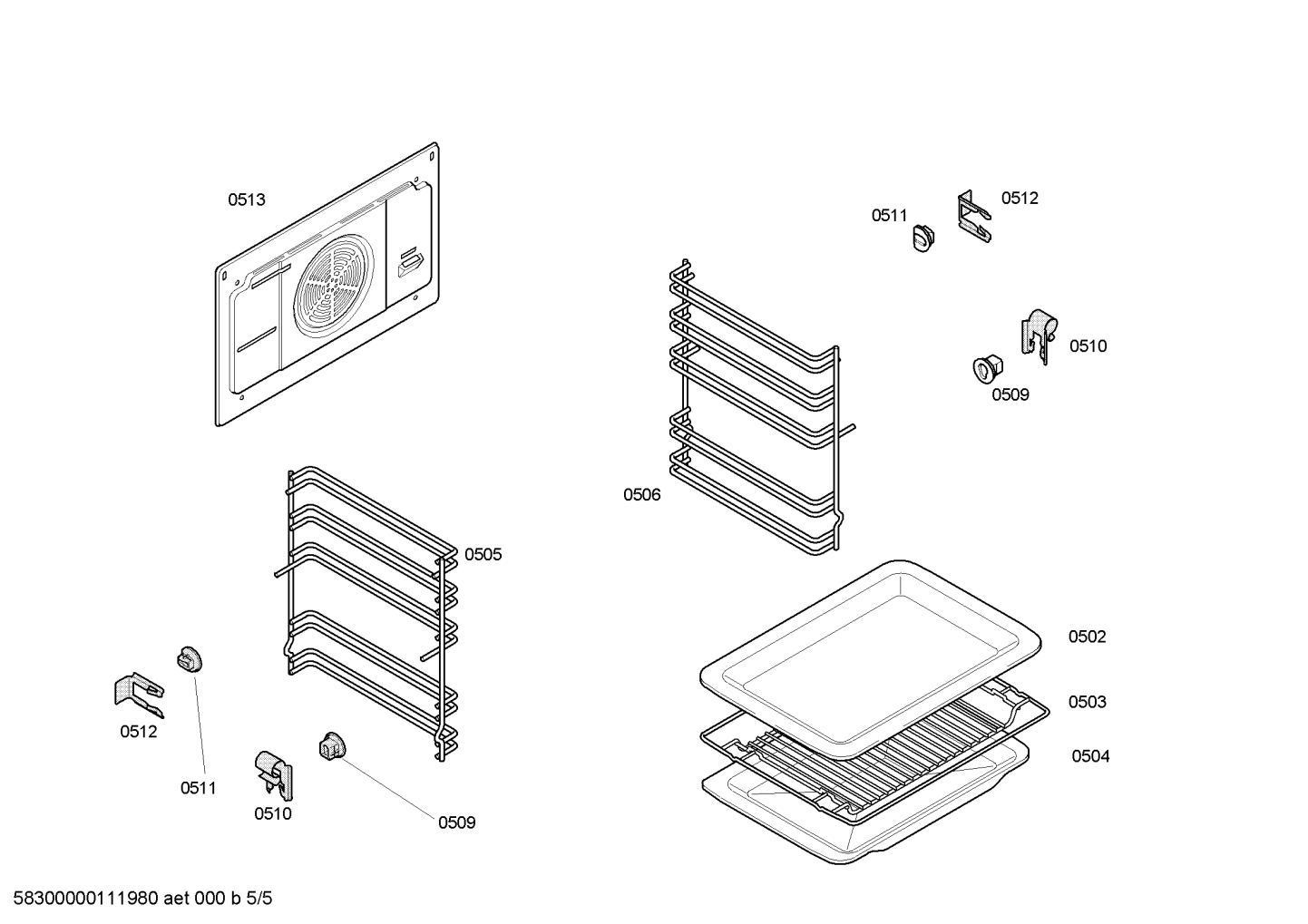 0513

0511

0512

0510

0509

0506

0505

0502

0503

0504

0512

0511

0510

0509

58300000111980 aet 000 b 5/5