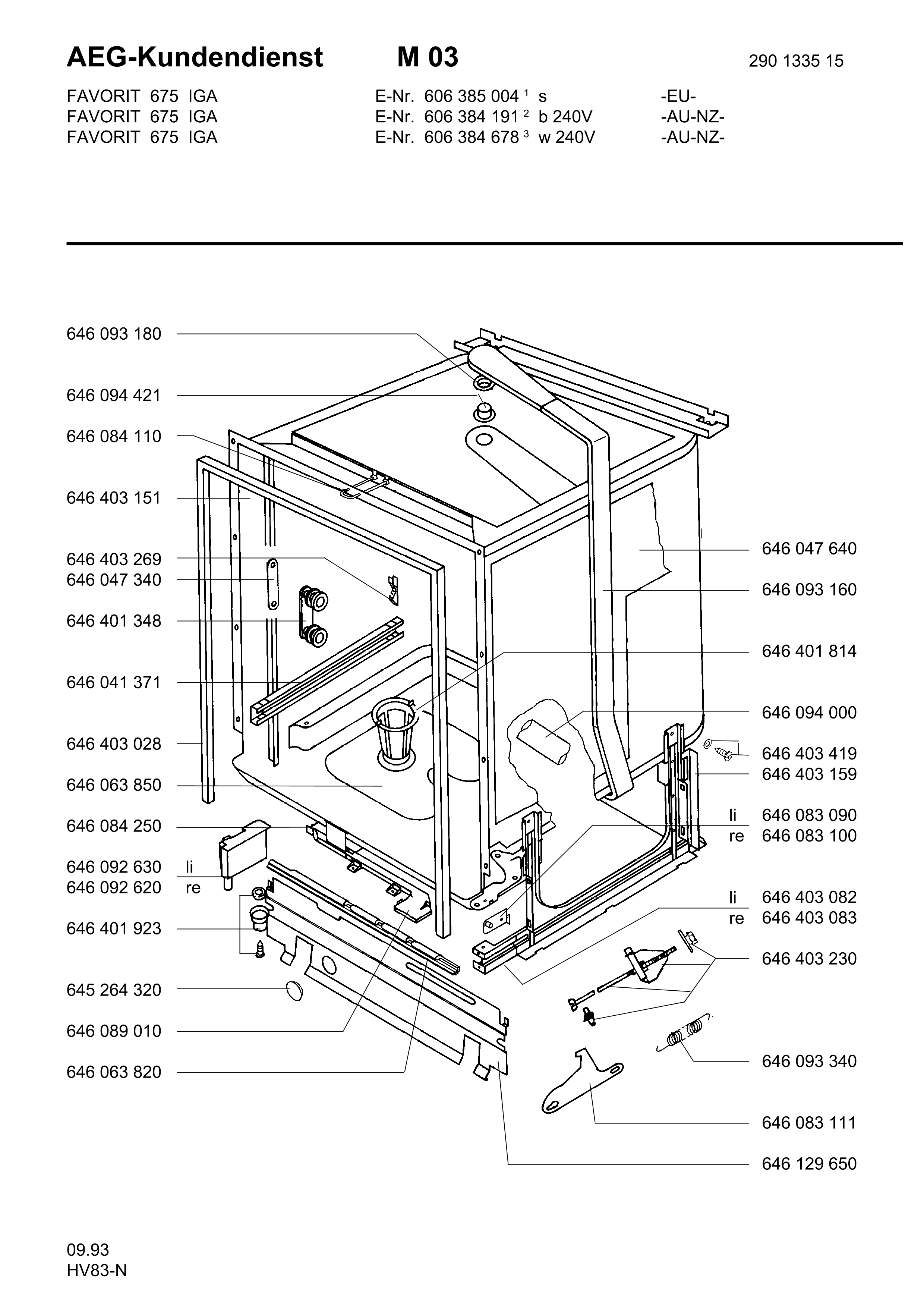 AEG-Kundendienst M 03 290 1335 15

FAVORIT 675 IGA E-Nr. 606 385 004 $^1$ s -EU-
FAVORIT 675 IGA E-Nr. 606 384 191 $^2$ b 240V -AU-NZ-
FAVORIT 675 IGA E-Nr. 606 384 678 $^3$ w 240V -AU-NZ-

646 093 180
646 094 421
646 084 110
646 403 151
646 403 269
646 047 340
646 401 348
646 041 371
646 403 028
646 063 850
646 084 250
646 092 630 li
646 092 620 re
646 401 923
645 264 320
646 089 010
646 063 820

646 047 640
646 093 160
646 401 814
646 094 000
646 403 419
646 403 159
li 646 083 090
re 646 083 100
li 646 403 082
re 646 403 083
646 403 230
646 093 340
646 083 111
646 129 650

09.93
HV83-N