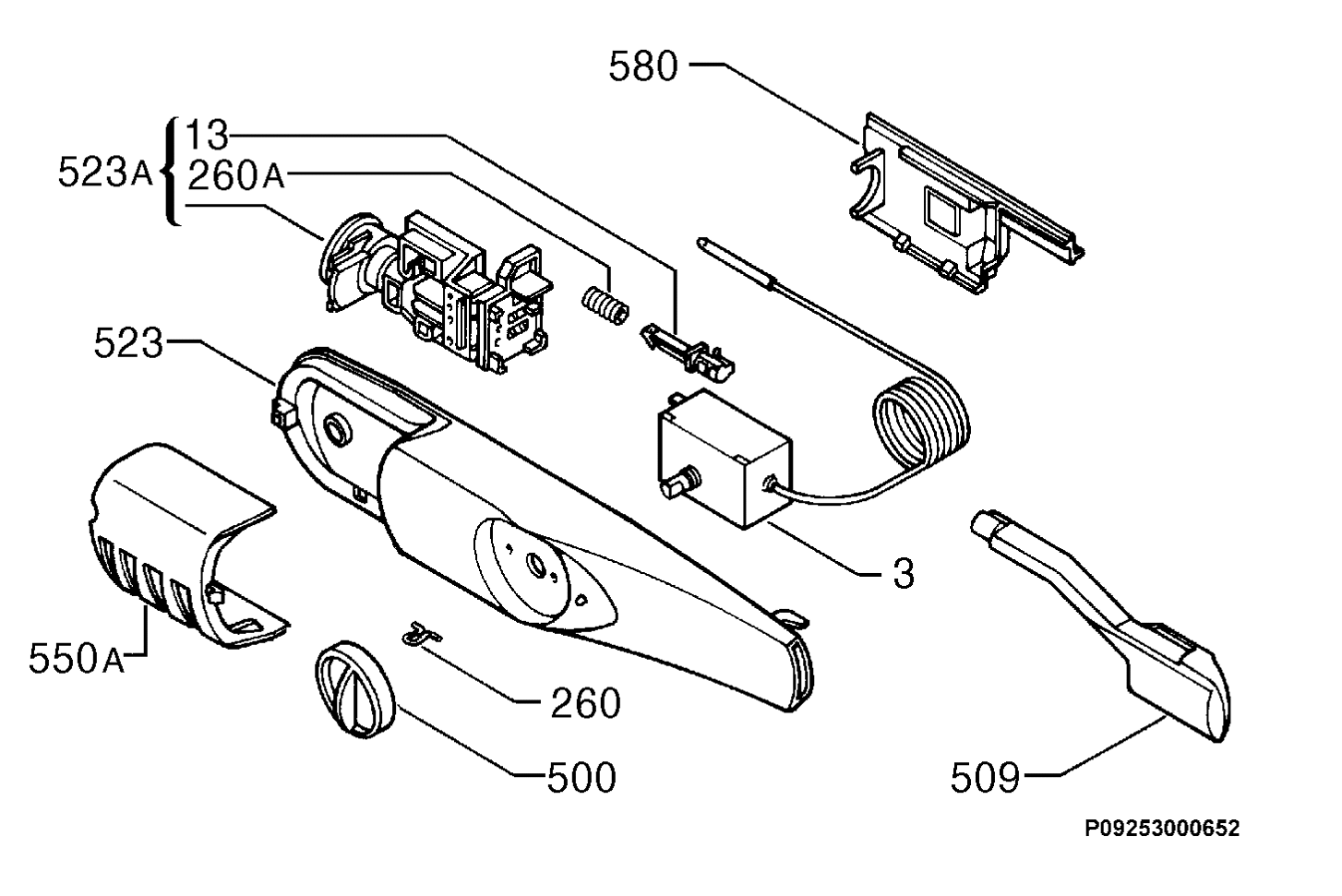 580

523A
13
260A

523

3

550A

260

500

509

P09253000652