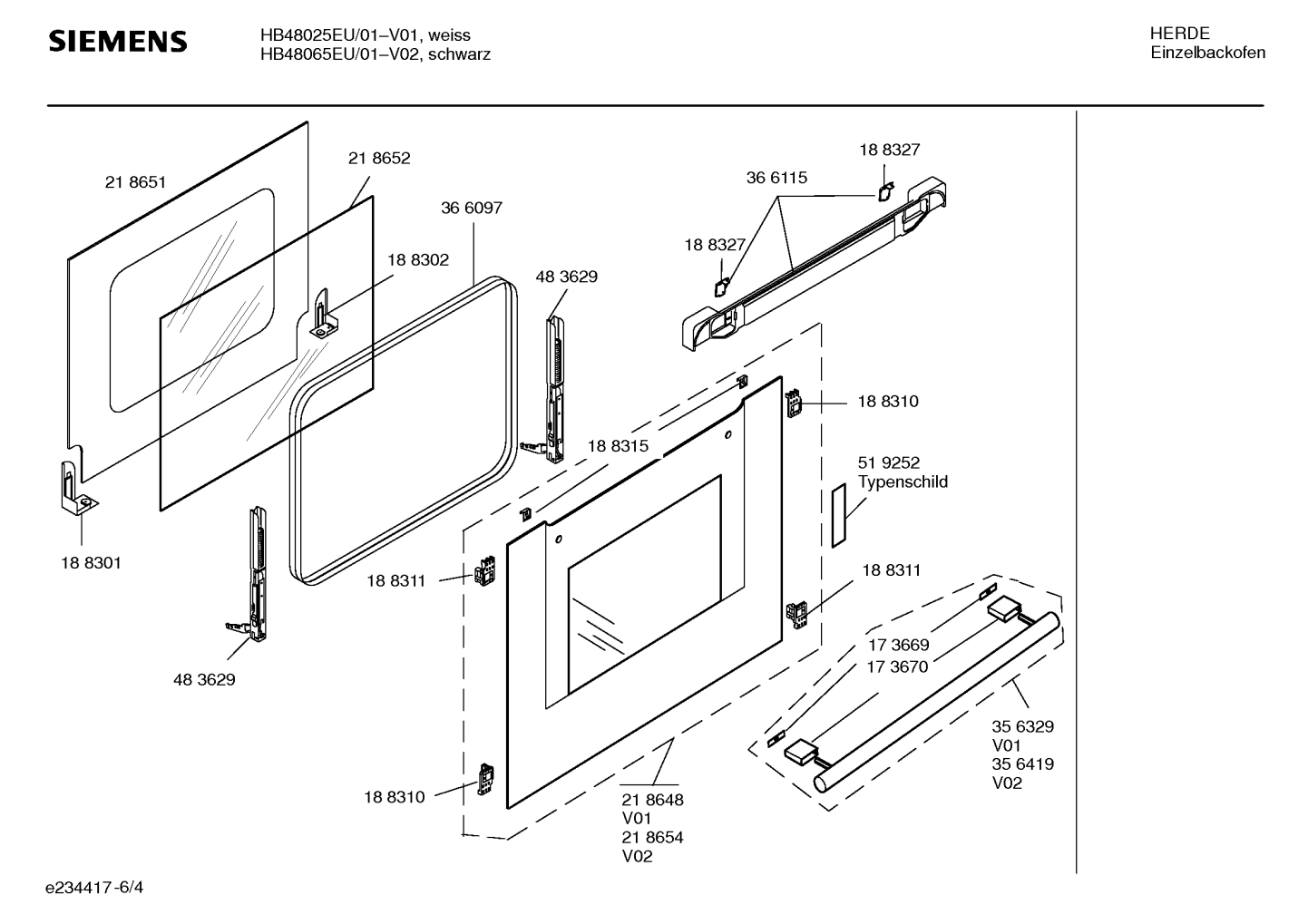 SIEMENS

HB48025EU/01–V01, weiss
HB48065EU/01–V02, schwarz

HERDE
Einzelbackofen

21 8651
21 8652
36 6097
18 8302
48 3629
36 6115
18 8327
18 8327
18 8310
18 8315
51 9252
Typenschild
18 8301
18 8311
18 8311
48 3629
17 3669
17 3670
35 6329
V01
35 6419
V02
18 8310
21 8648
V01
21 8654
V02

e234417-6/4