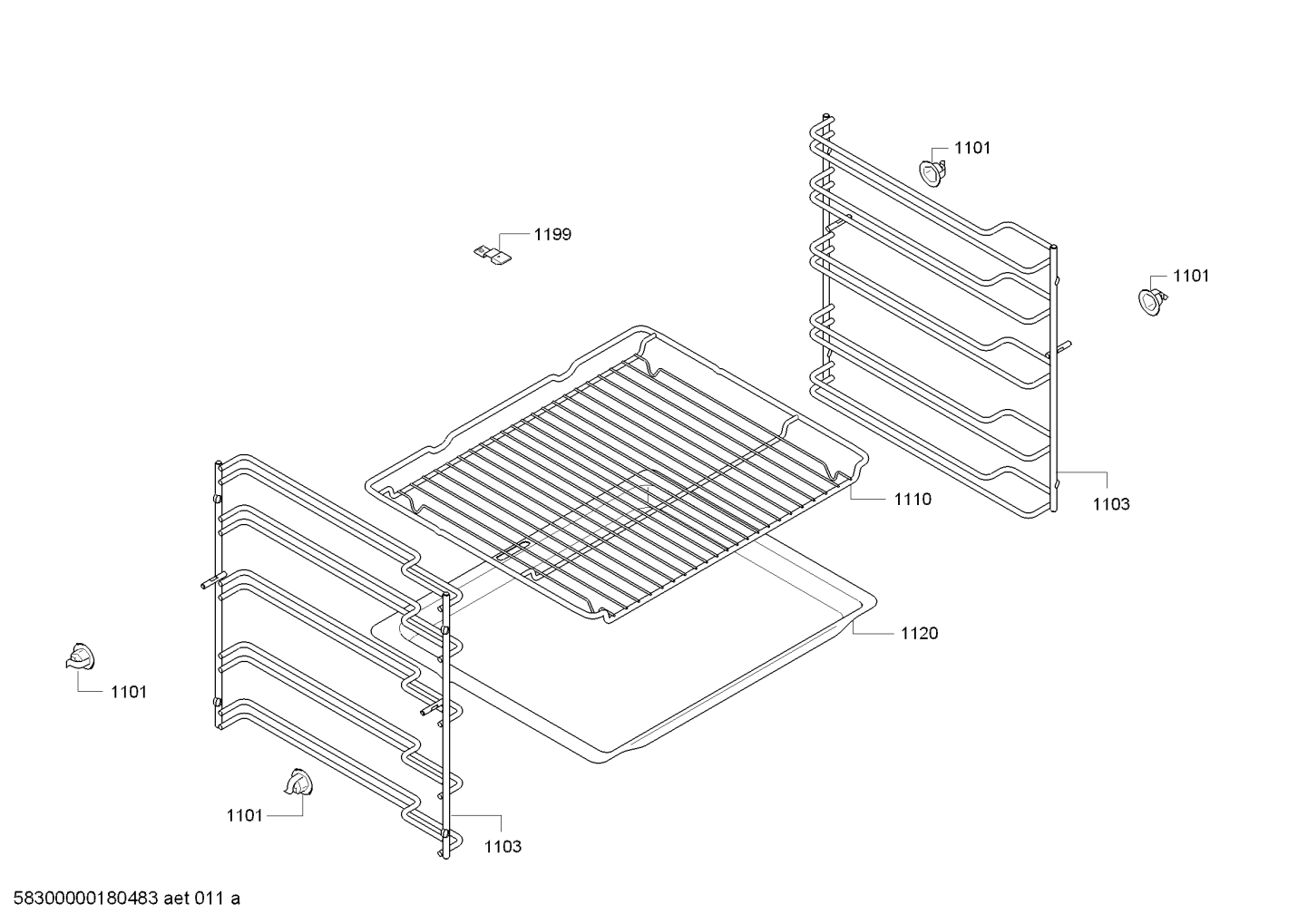 1101

1199

1101

1110

1103

1120

1101

1101

1103

58300000180483 aet 011 a