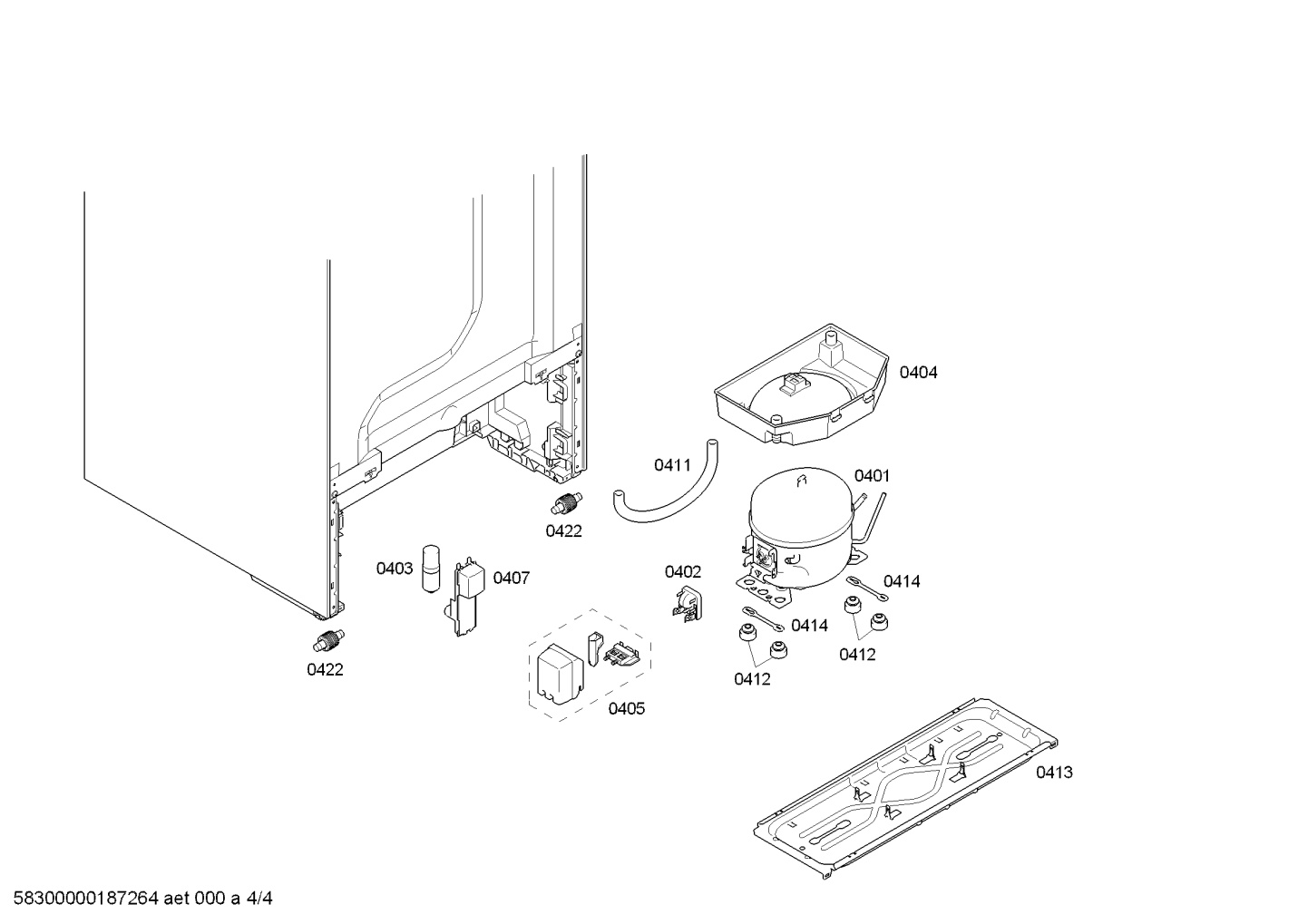 0404

0411

0401

0422

0403

0407

0402

0414

0414

0412

0412

0422

0405

0413

58300000187264 aet 000 a 4/4