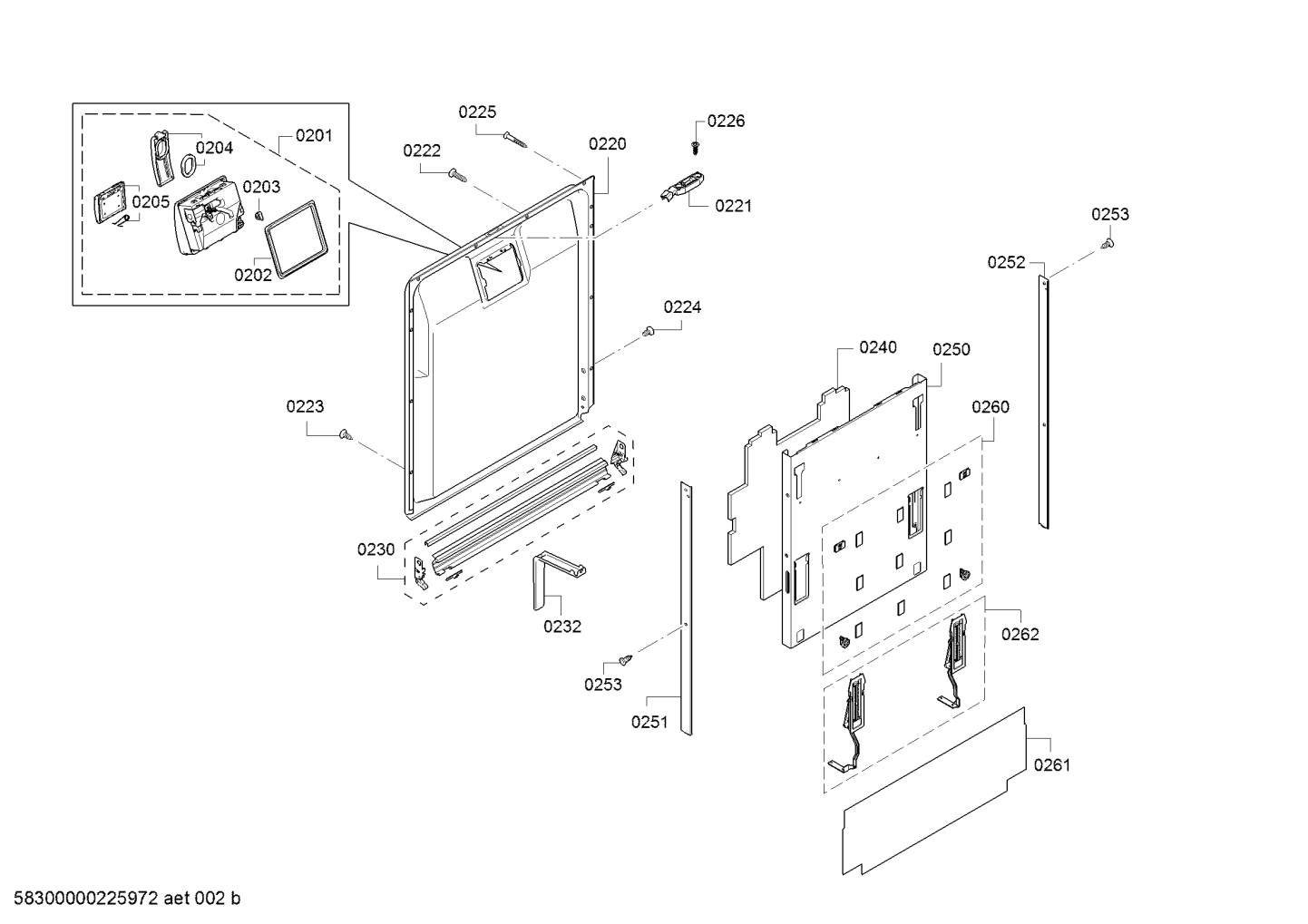 0225
0226
0201
0204
0222
0220
0203
0205
0221
0202
0253
0252
0224
0240
0250
0223
0260
0230
0232
0262
0253
0251
0261
58300000225972 aet 002 b