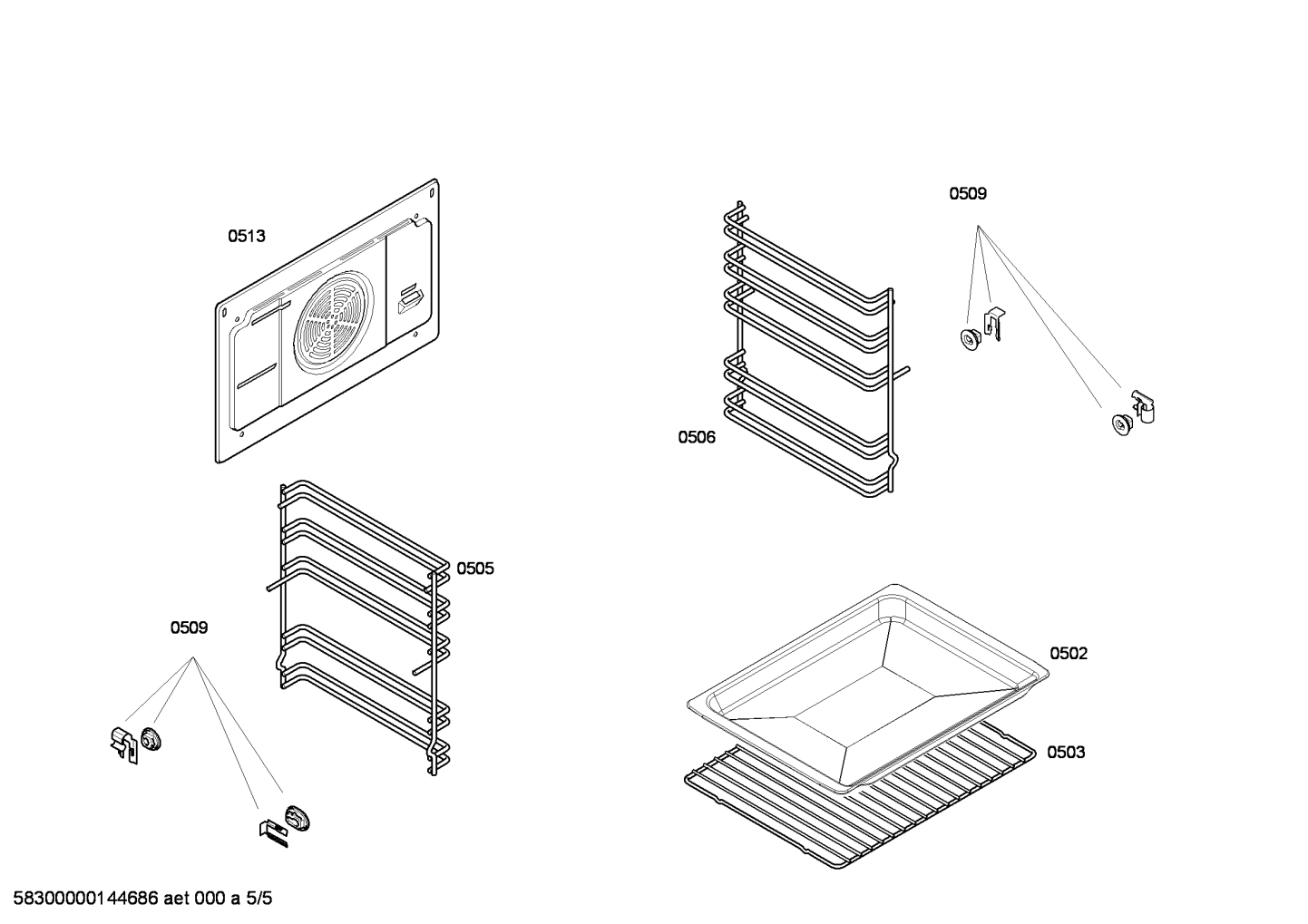 0513

0509

0506

0505

0509

0502

0503

58300000144686 aet 000 a 5/5