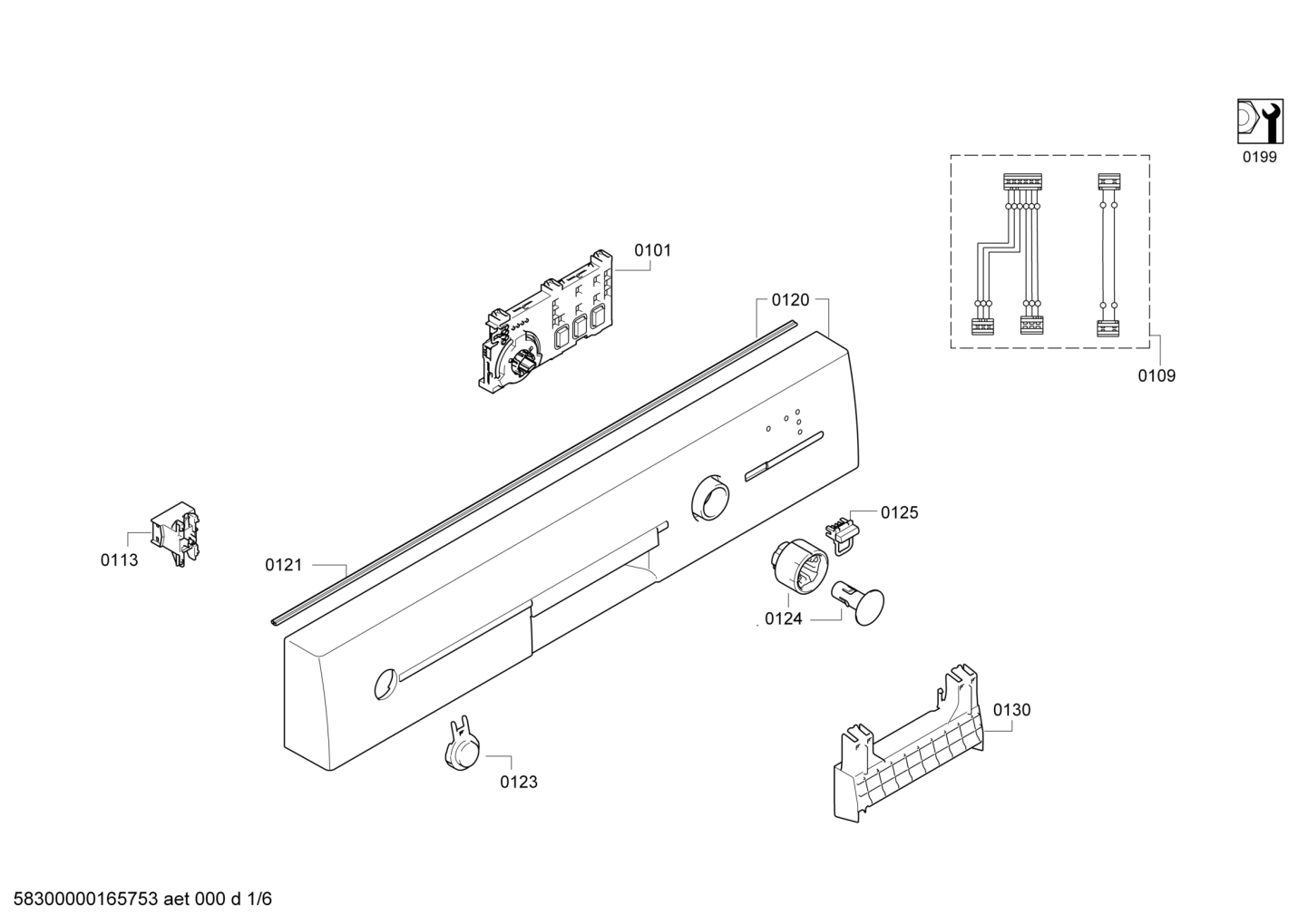 0199

0101

0120

0109

0125

0113

0121

0124

0130

0123

58300000165753 aet 000 d 1/6