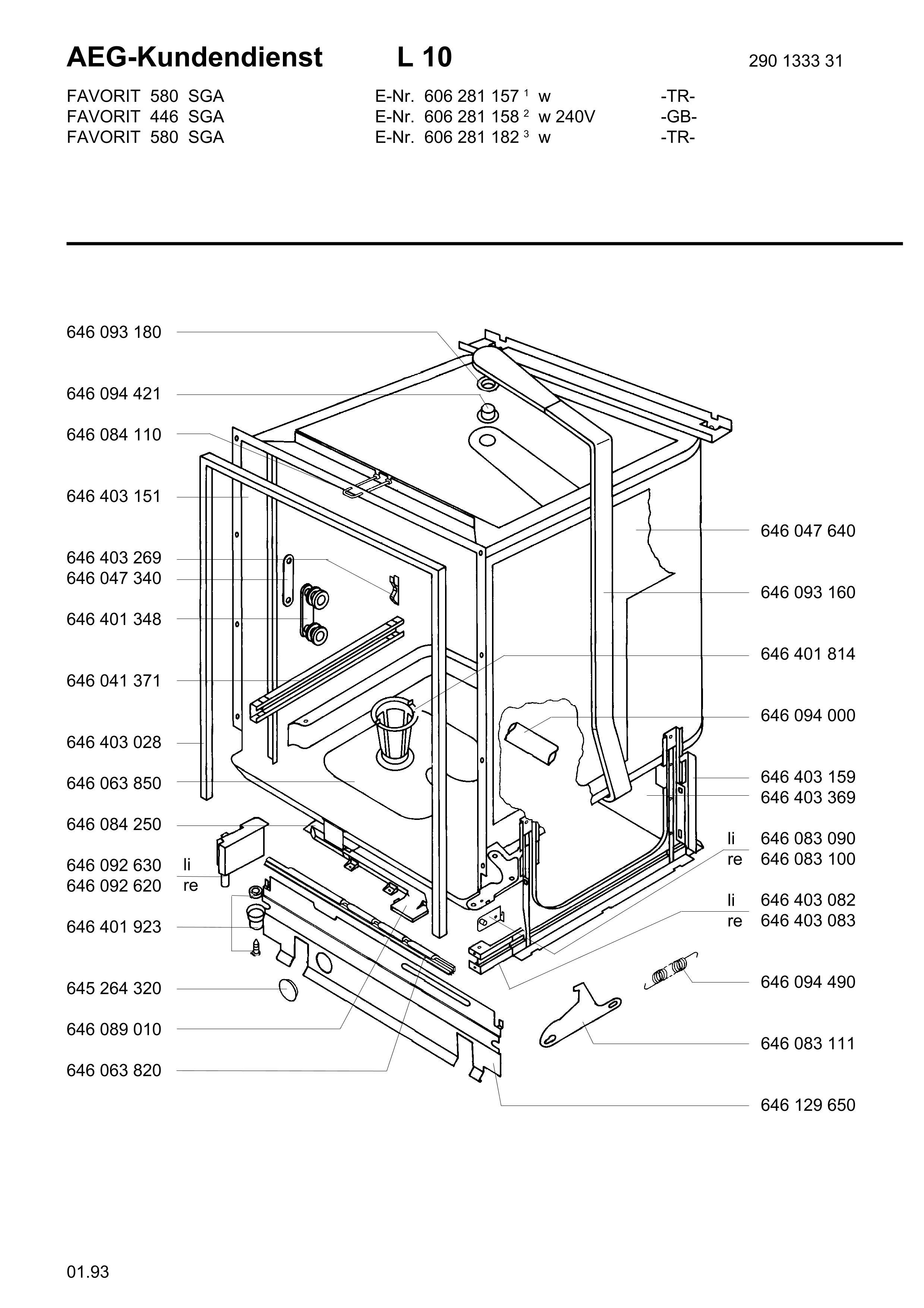 AEG-Kundendienst L 10 290 1333 31

FAVORIT 580 SGA E-Nr. 606 281 157 $^1$ w -TR-
FAVORIT 446 SGA E-Nr. 606 281 158 $^2$ w 240V -GB-
FAVORIT 580 SGA E-Nr. 606 281 182 $^3$ w -TR-

646 093 180
646 094 421
646 084 110
646 403 151
646 403 269
646 047 340
646 401 348
646 041 371
646 403 028
646 063 850
646 084 250
646 092 630 li
646 092 620 re
646 401 923
645 264 320
646 089 010
646 063 820

646 047 640
646 093 160
646 401 814
646 094 000
646 403 159
646 403 369
li 646 083 090
re 646 083 100
li 646 403 082
re 646 403 083
646 094 490
646 083 111
646 129 650

01.93