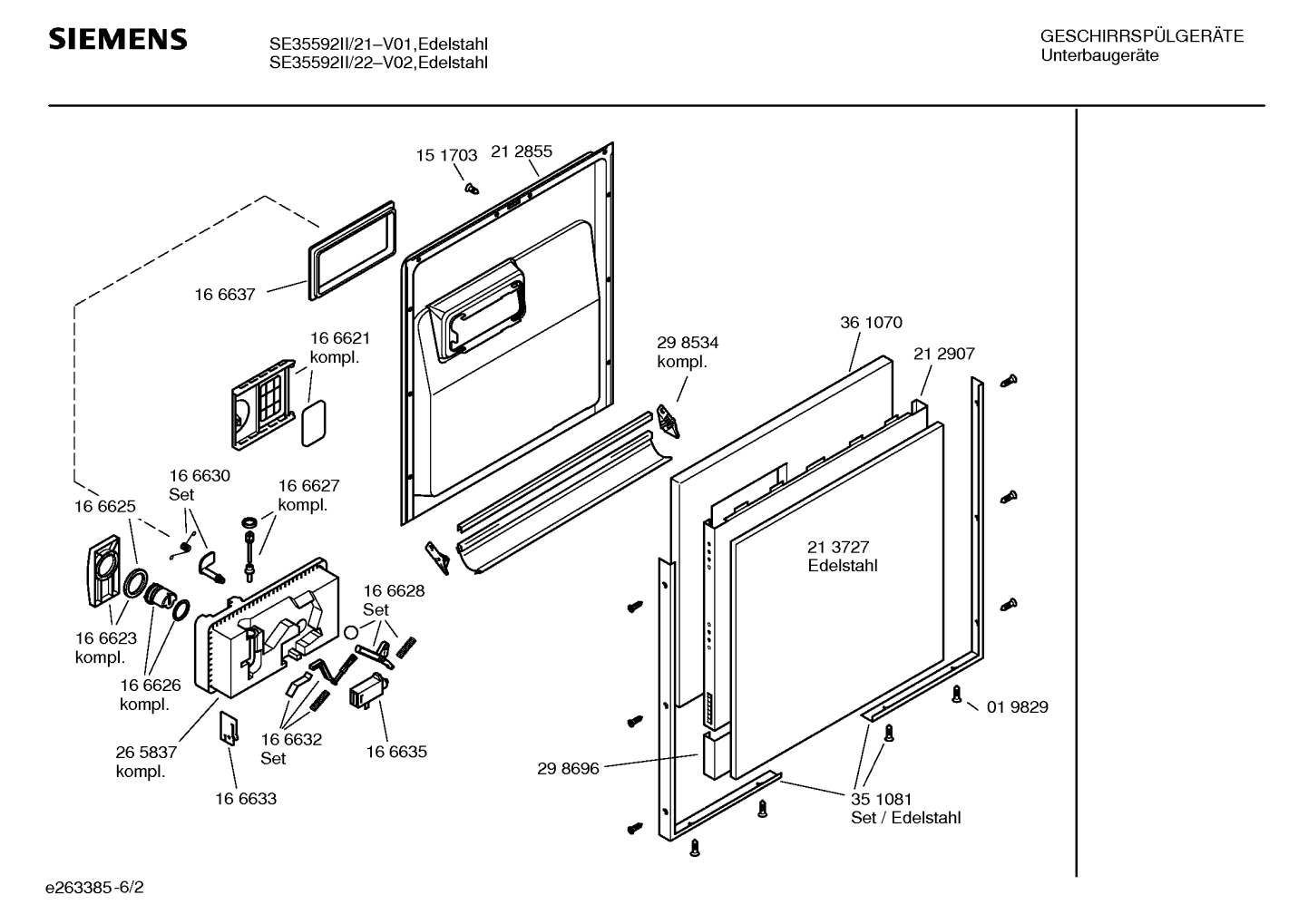 SIEMENS

SE35592II/21–V01,Edelstahl
SE35592II/22–V02,Edelstahl

GESCHIRRSPÜLGERÄTE
Unterbaugeräte

15 1703 21 2855

16 6637

16 6621
kompl.

29 8534
kompl.

36 1070

21 2907

16 6630
Set

16 6627
kompl.

16 6625

21 3727
Edelstahl

16 6628
Set

16 6623
kompl.

16 6626
kompl.

01 9829

26 5837
kompl.

16 6632
Set

16 6635

29 8696

16 6633

35 1081
Set / Edelstahl

e263385-6/2