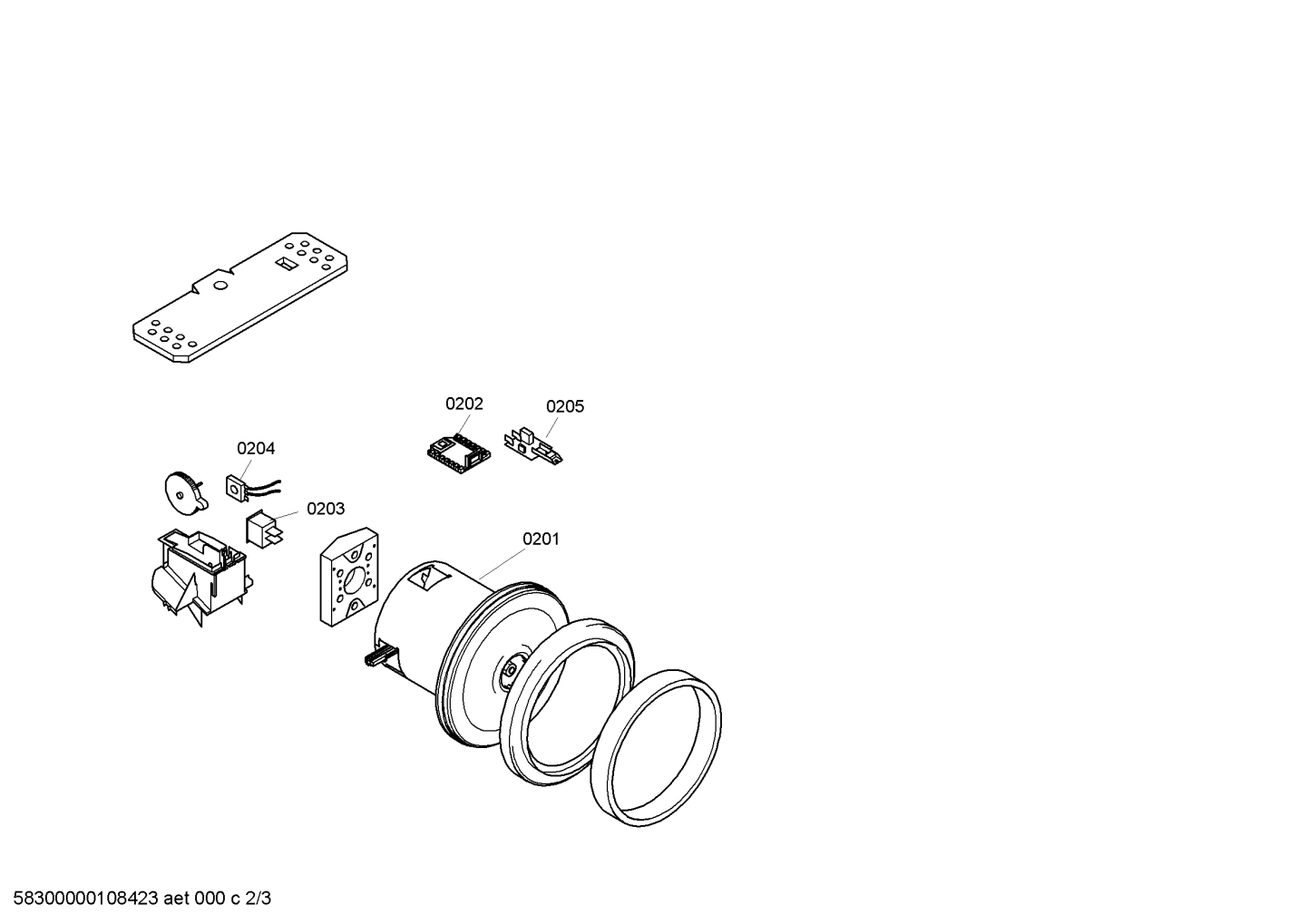 0202
0205
0204
0203
0201
58300000108423 aet 000 c 2/3