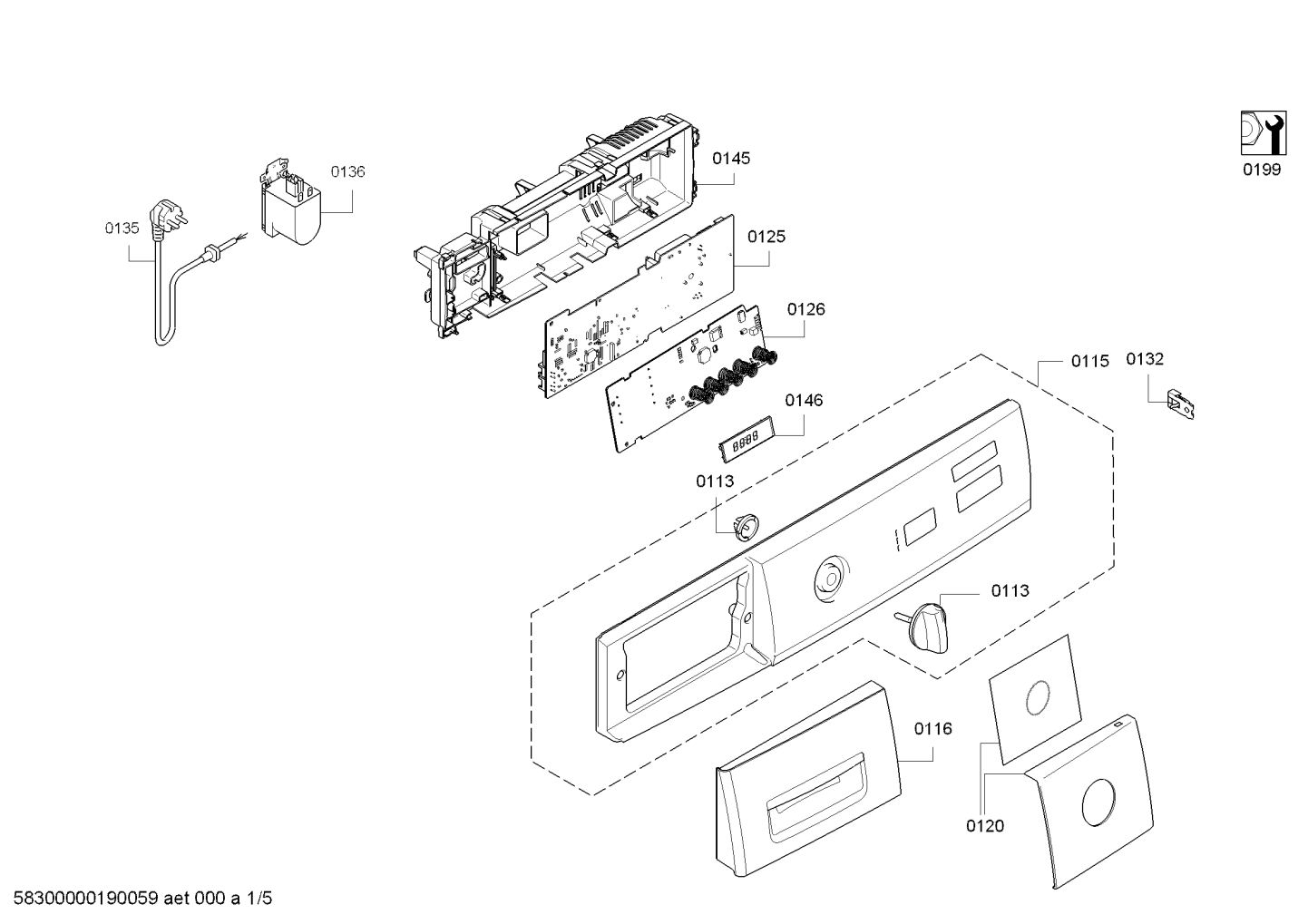 0199

0136

0135

0145

0125

0126

0115

0132

0146

0113

0113

0116

0120

58300000190059 aet 000 a 1/5