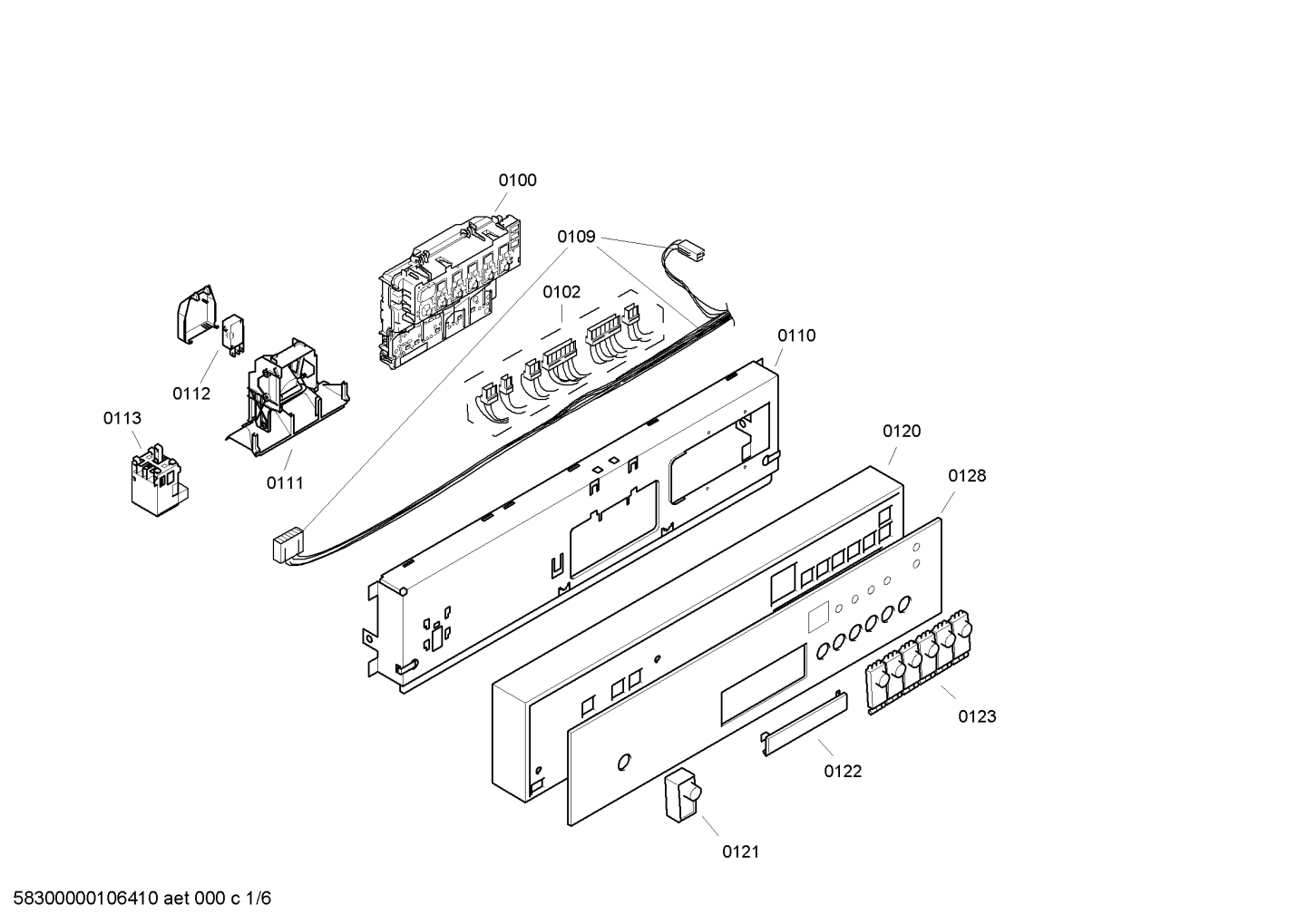 0100

0109

0102

0110

0112

0113

0111

0120

0128

0123

0122

0121

58300000106410 aet 000 c 1/6