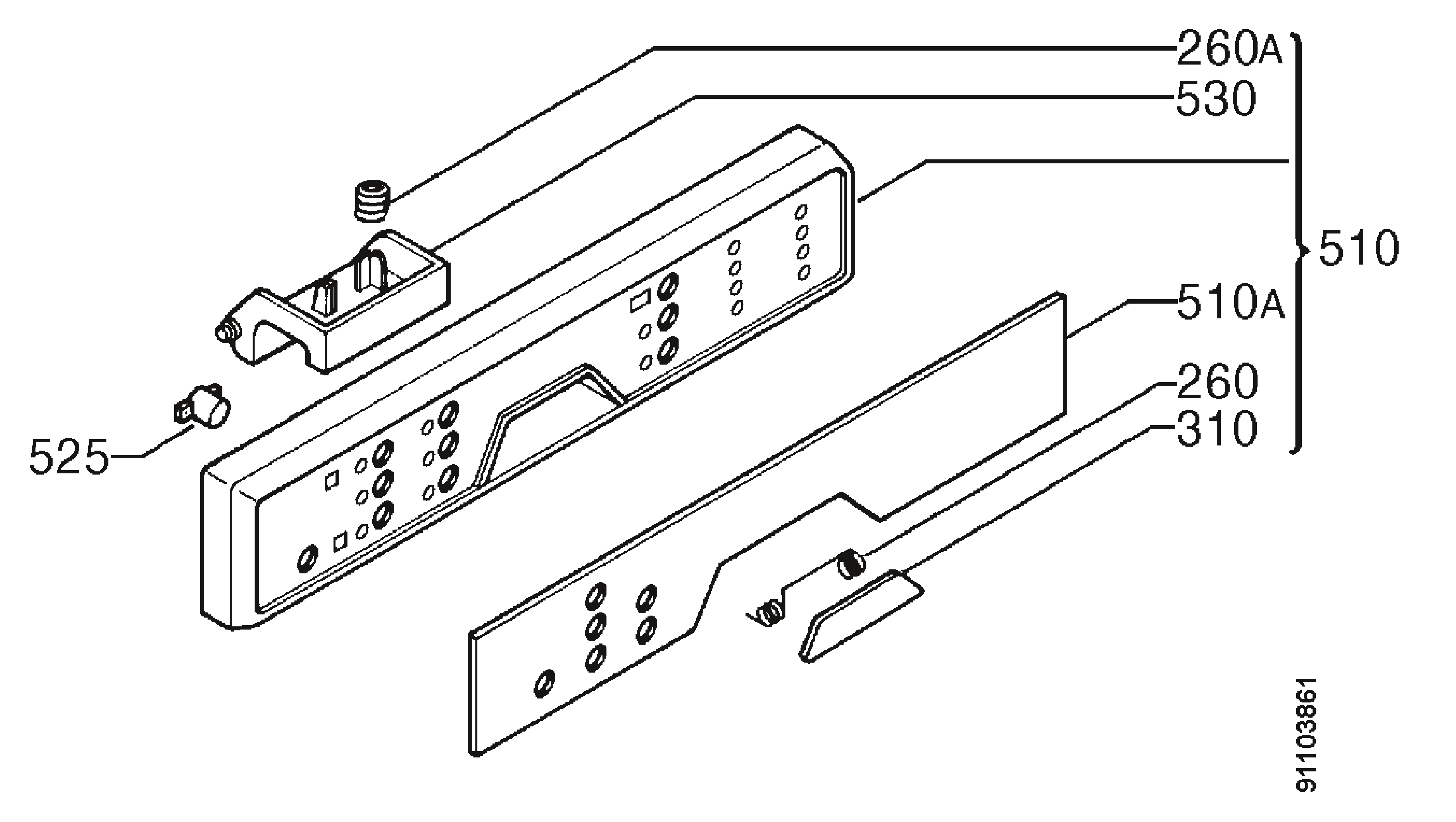 260A
530
510
510A
260
310
525
91103861