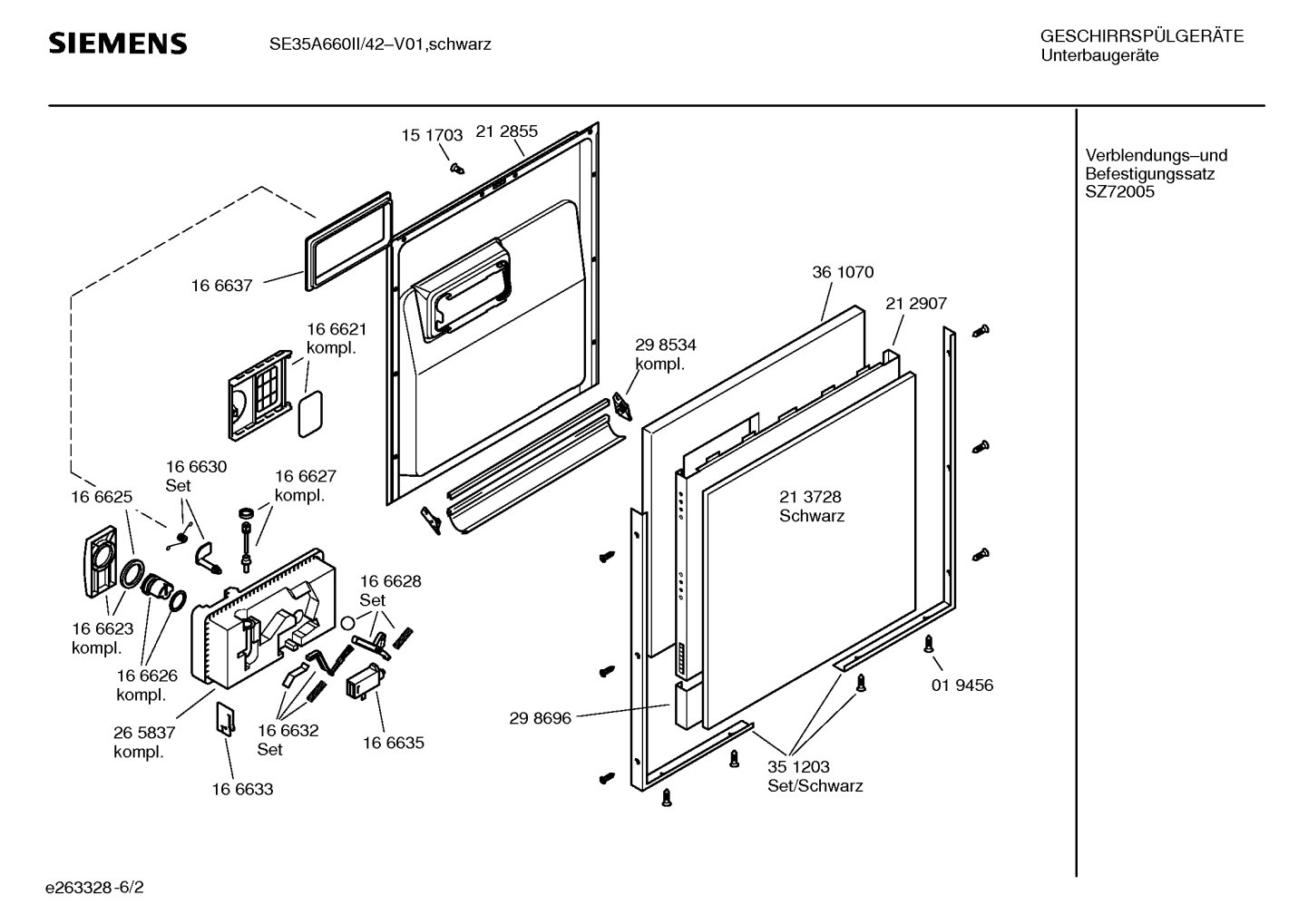 SIEMENS

SE35A660II/42–V01,schwarz

GESCHIRRSPÜLGERÄTE
Unterbaugeräte

Verblendungs–und
Befestigungssatz
SZ72005

15 1703
21 2855
16 6637
16 6621
kompl.
29 8534
kompl.
36 1070
21 2907
16 6630
Set
16 6627
kompl.
16 6625
21 3728
Schwarz
16 6628
Set
16 6623
kompl.
16 6626
kompl.
26 5837
kompl.
16 6632
Set
16 6635
16 6633
29 8696
01 9456
35 1203
Set/Schwarz

e263328-6/2