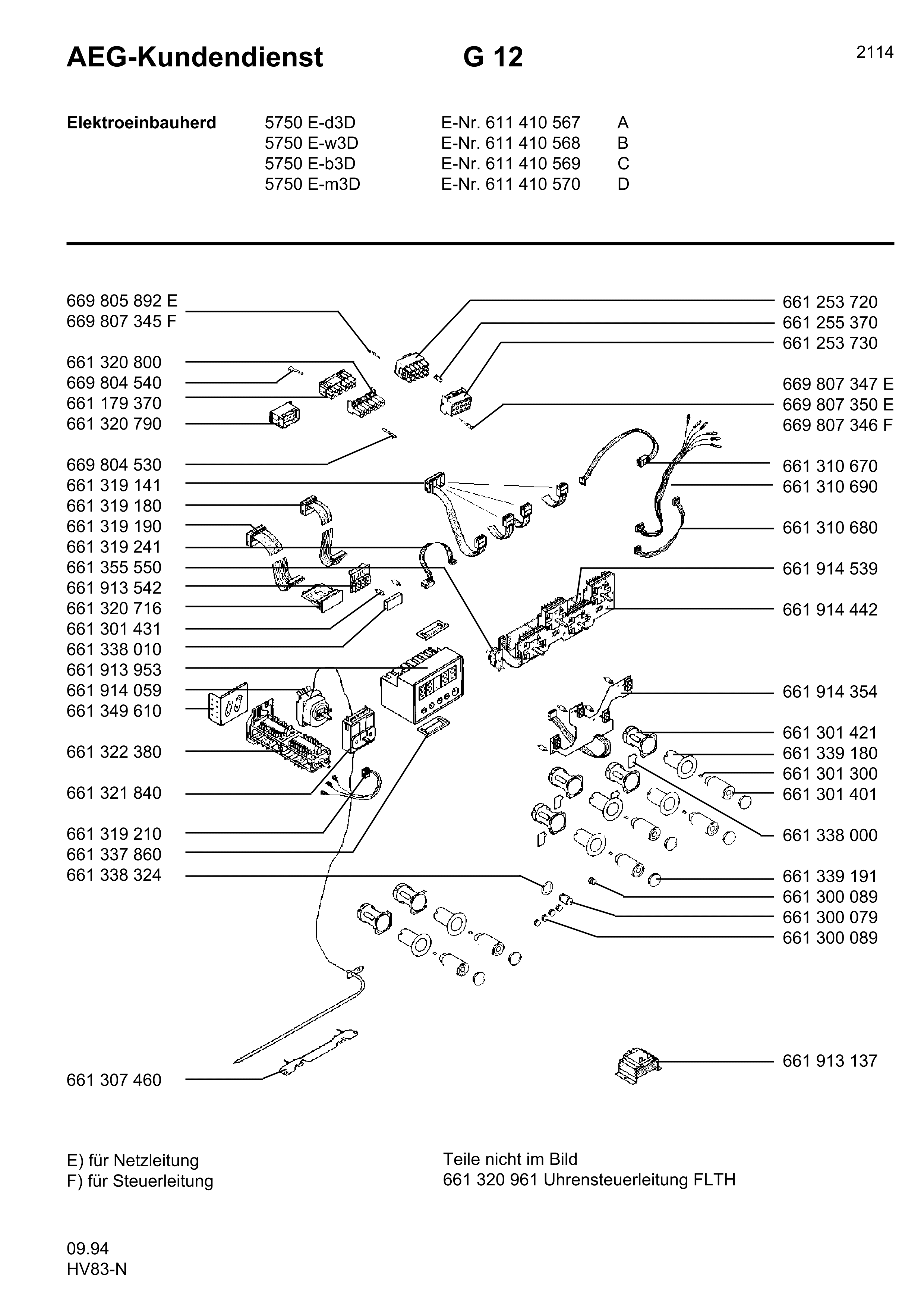 AEG-Kundendienst G 12 2114

Elektroeinbauherd 5750 E-d3D E-Nr. 611 410 567 A
5750 E-w3D E-Nr. 611 410 568 B
5750 E-b3D E-Nr. 611 410 569 C
5750 E-m3D E-Nr. 611 410 570 D

669 805 892 E
669 807 345 F
661 320 800
669 804 540
661 179 370
661 320 790
669 804 530
661 319 141
661 319 180
661 319 190
661 319 241
661 355 550
661 913 542
661 320 716
661 301 431
661 338 010
661 913 953
661 914 059
661 349 610
661 322 380
661 321 840
661 319 210
661 337 860
661 338 324
661 307 460

661 253 720
661 255 370
661 253 730
669 807 347 E
669 807 350 E
669 807 346 F
661 310 670
661 310 690
661 310 680
661 914 539
661 914 442
661 914 354
661 301 421
661 339 180
661 301 300
661 301 401
661 338 000
661 339 191
661 300 089
661 300 079
661 300 089
661 913 137

E) für Netzleitung
F) für Steuerleitung

Teile nicht im Bild
661 320 961 Uhrensteuerleitung FLTH

09.94
HV83-N