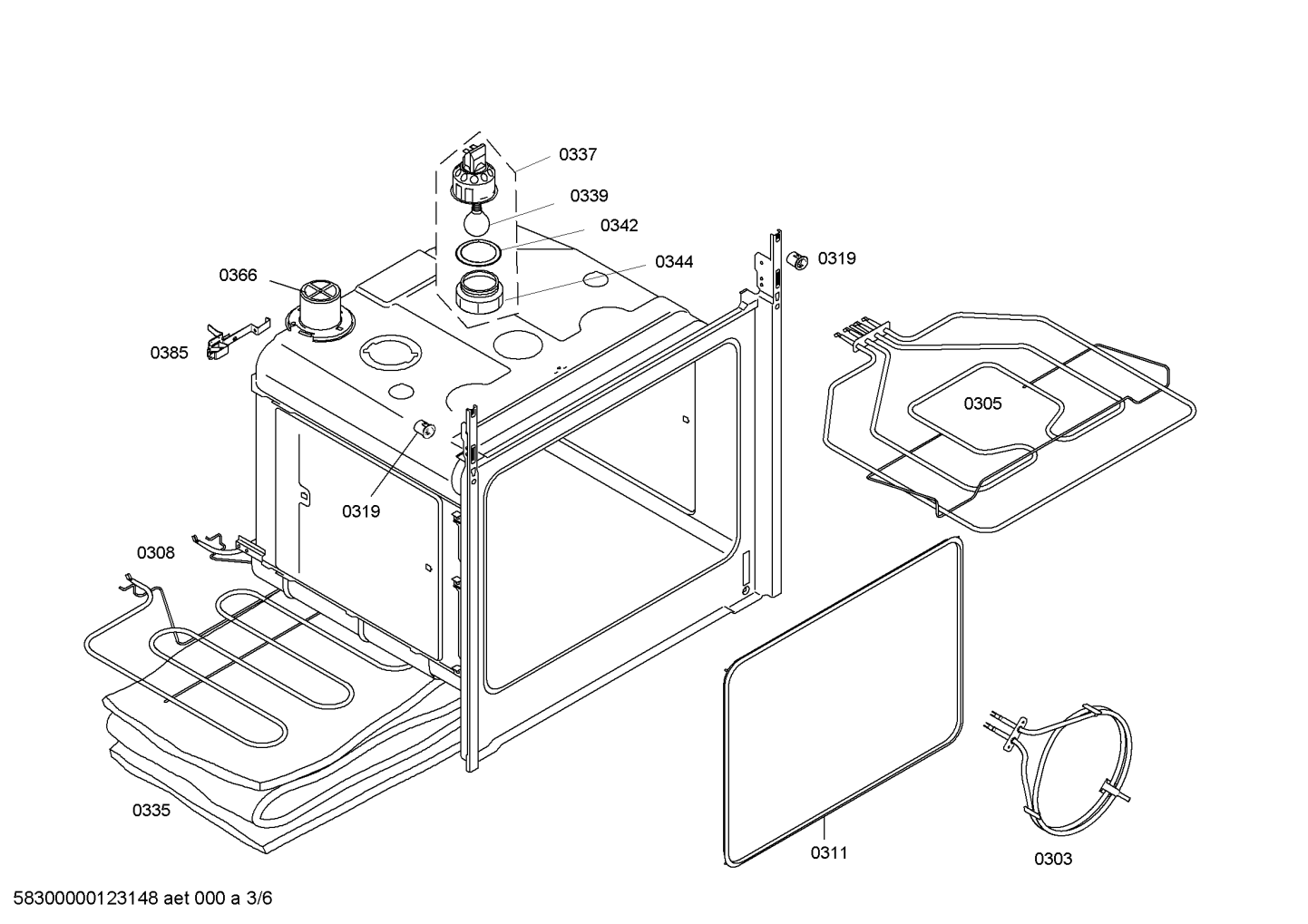 0337
0339
0342
0344
0319
0366
0385
0305
0319
0308
0335
0311
0303
58300000123148 aet 000 a 3/6