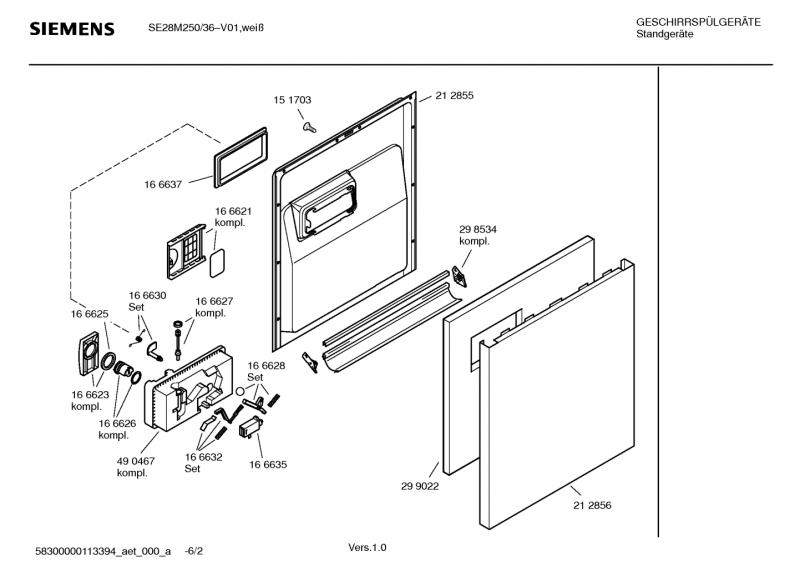 SIEMENS SE28M250/36–V01,weiß

GESCHIRRSPÜLGERÄTE
Standgeräte

15 1703
21 2855
16 6637
16 6621
kompl.
29 8534
kompl.
16 6630
Set
16 6627
kompl.
16 6625
16 6628
Set
16 6623
kompl.
16 6626
kompl.
49 0467
kompl.
16 6632
Set
16 6635
29 9022
21 2856

58300000113394_aet_000_a -6/2

Vers.1.0