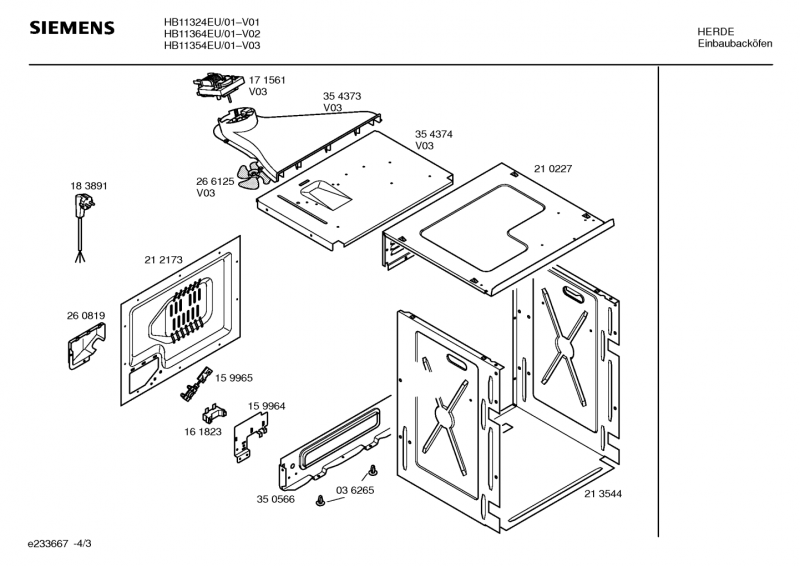 SIEMENS

HB11324EU/01–V01
HB11364EU/01–V02
HB11354EU/01–V03

HERDE
Einbaubacköfen

17 1561
V03

35 4373
V03

35 4374
V03

21 0227

26 6125
V03

18 3891

21 2173

26 0819

15 9965

15 9964

16 1823

35 0566

03 6265

21 3544

e233667 -4/3